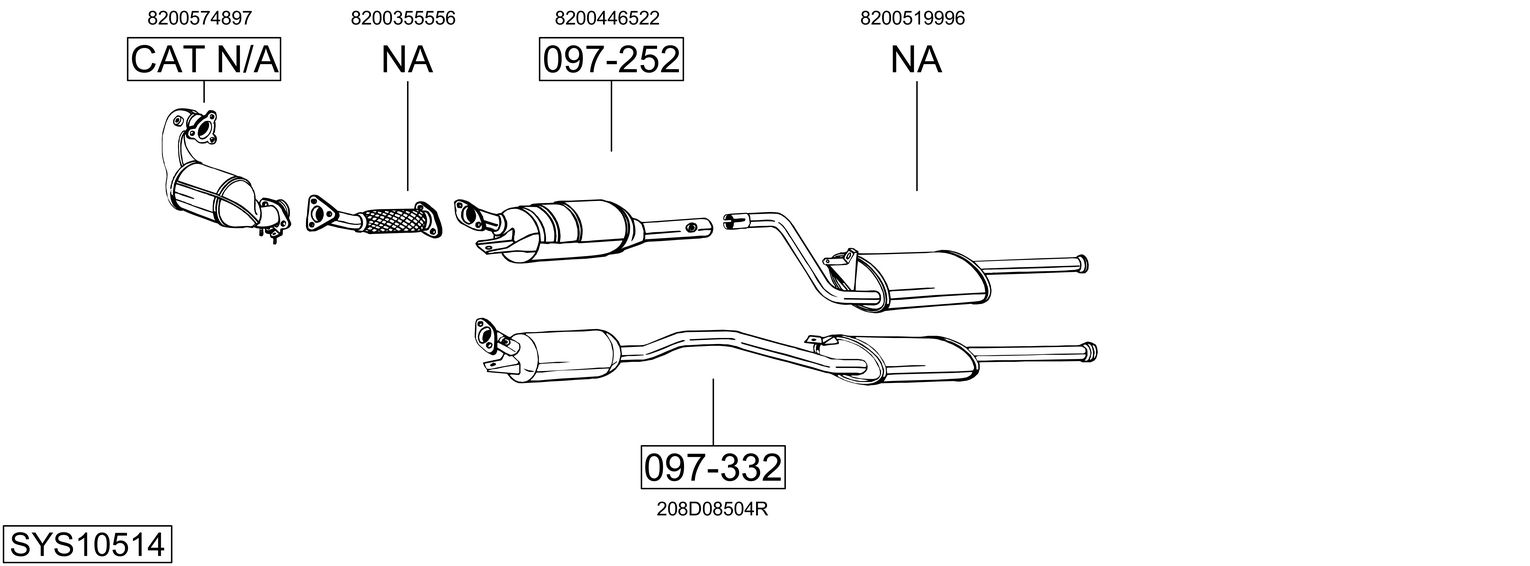 8200574897
CAT N/A

8200355556
NA

8200446522
097-252

8200519996
NA

097-332
208D08504R

SYS10514