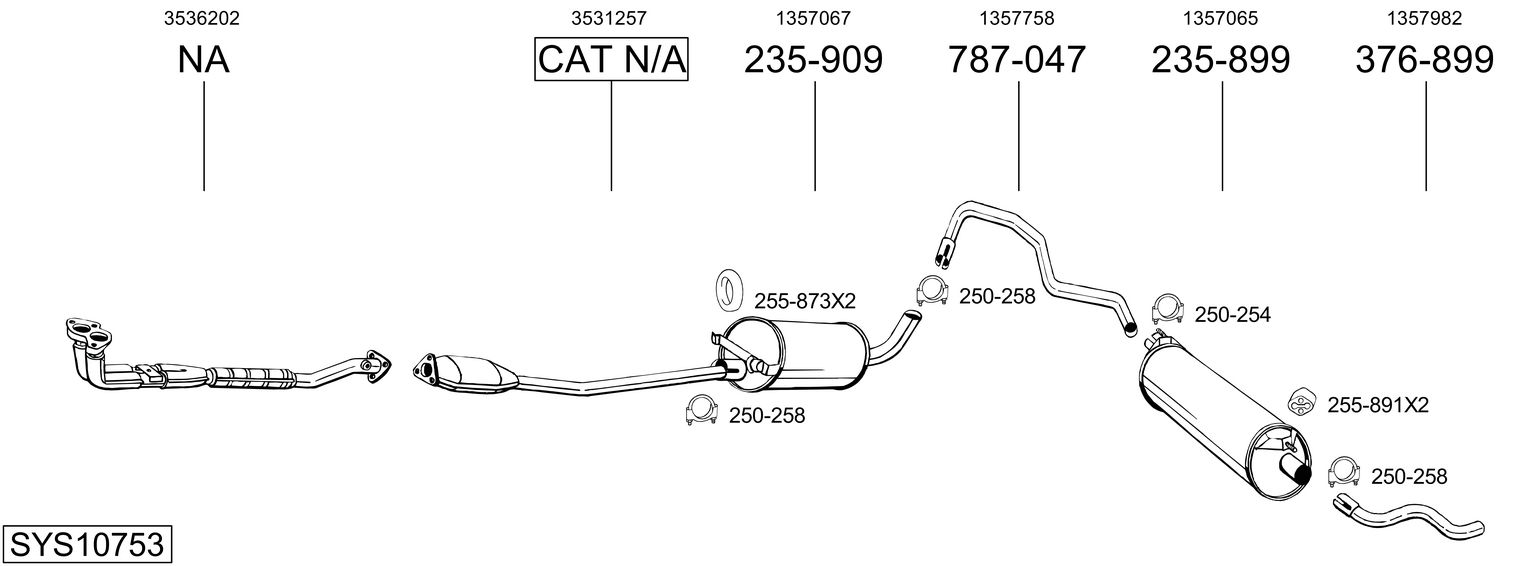 3536202
NA

3531257
CAT N/A

1357067
235-909

1357758
787-047

1357065
235-899

1357982
376-899

255-873X2
250-258
250-258
250-254
255-891X2
250-258

SYS10753