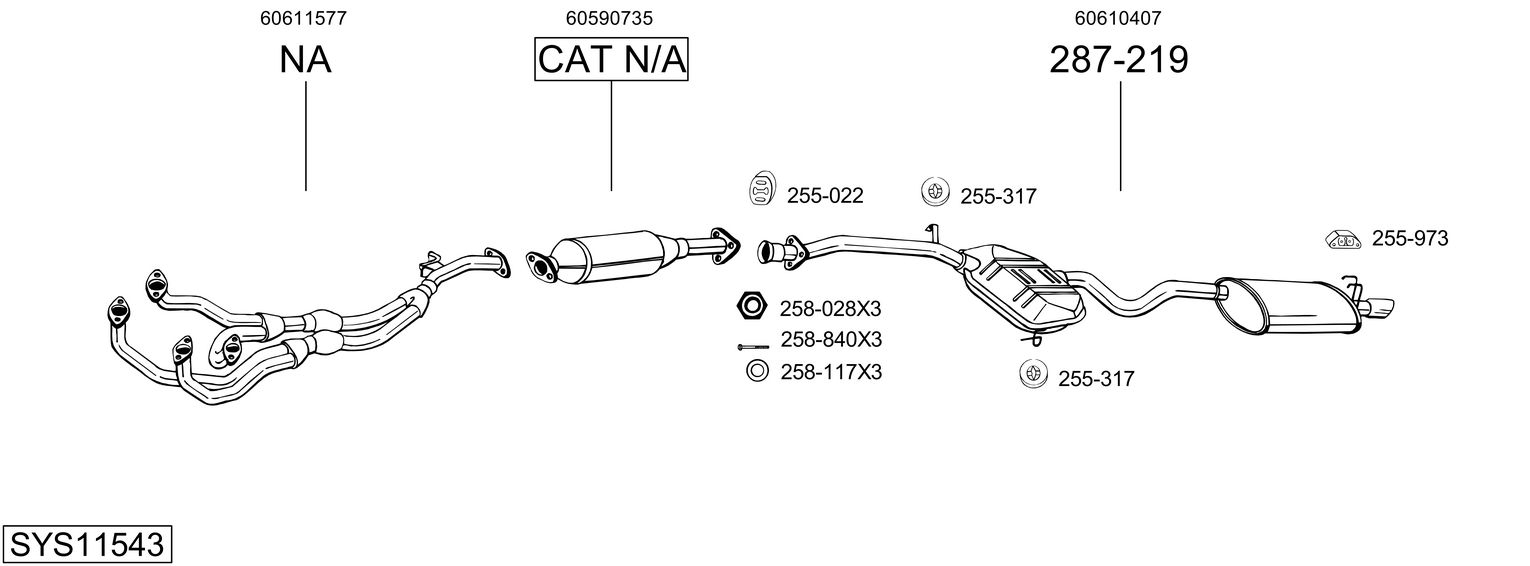 60611577
NA

60590735
CAT N/A

60610407
287-219

255-022
255-317
255-973

258-028X3
258-840X3
258-117X3

255-317

SYS11543