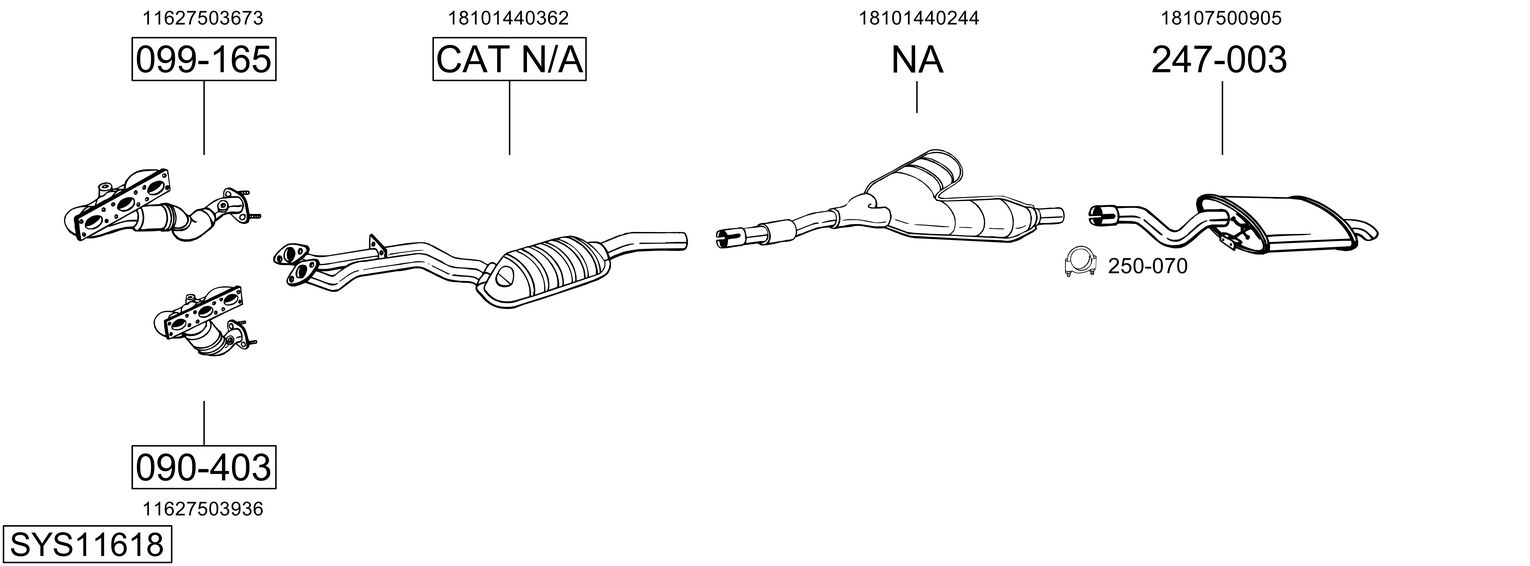 11627503673
099-165

18101440362
CAT N/A

18101440244
NA

18107500905
247-003

250-070

090-403
11627503936

SYS11618