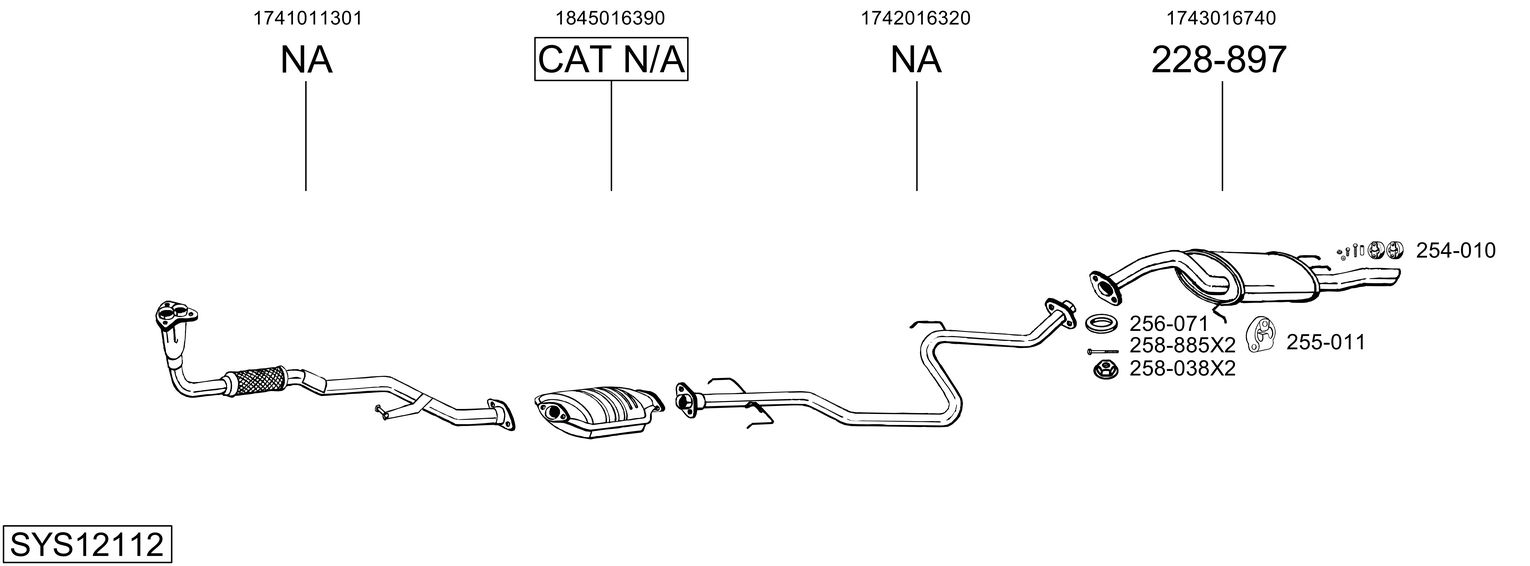 1741011301
NA

1845016390
CAT N/A

1742016320
NA

1743016740
228-897

254-010
256-071
258-885X2
258-038X2
255-011

SYS12112