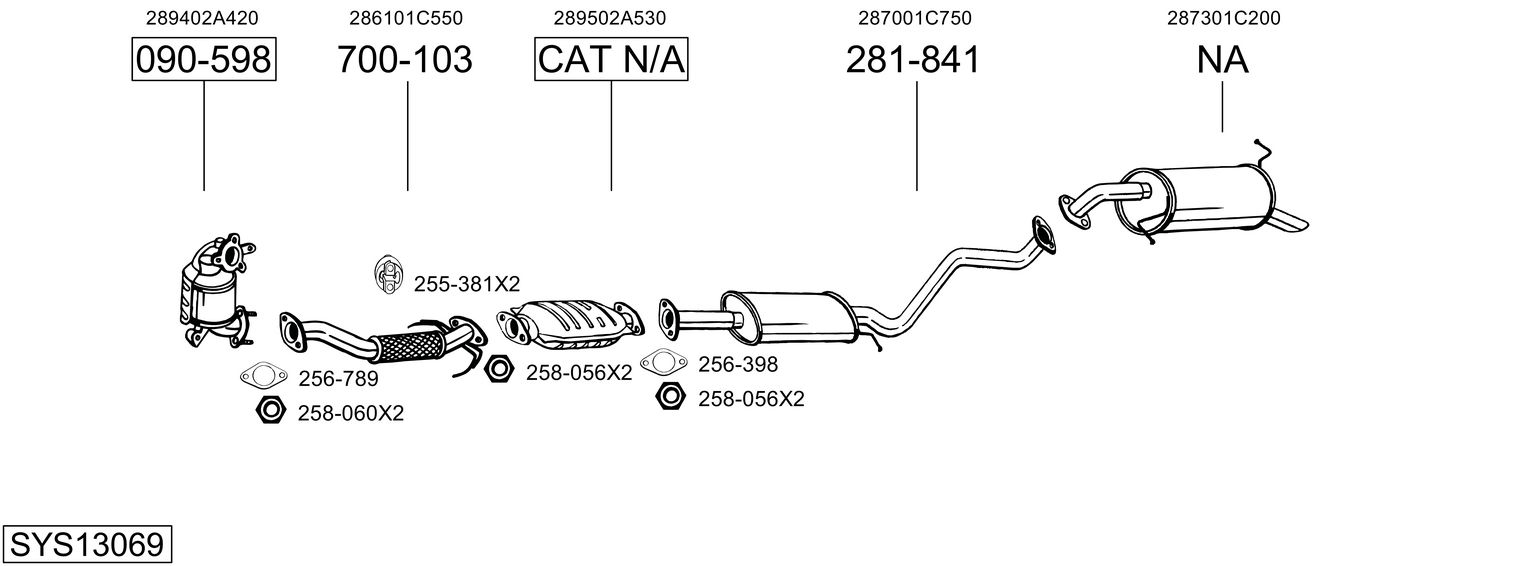 289402A420
090-598

286101C550
700-103

289502A530
CAT N/A

287001C750
281-841

287301C200
NA

255-381X2

256-789

258-060X2

258-056X2

256-398

258-056X2

SYS13069