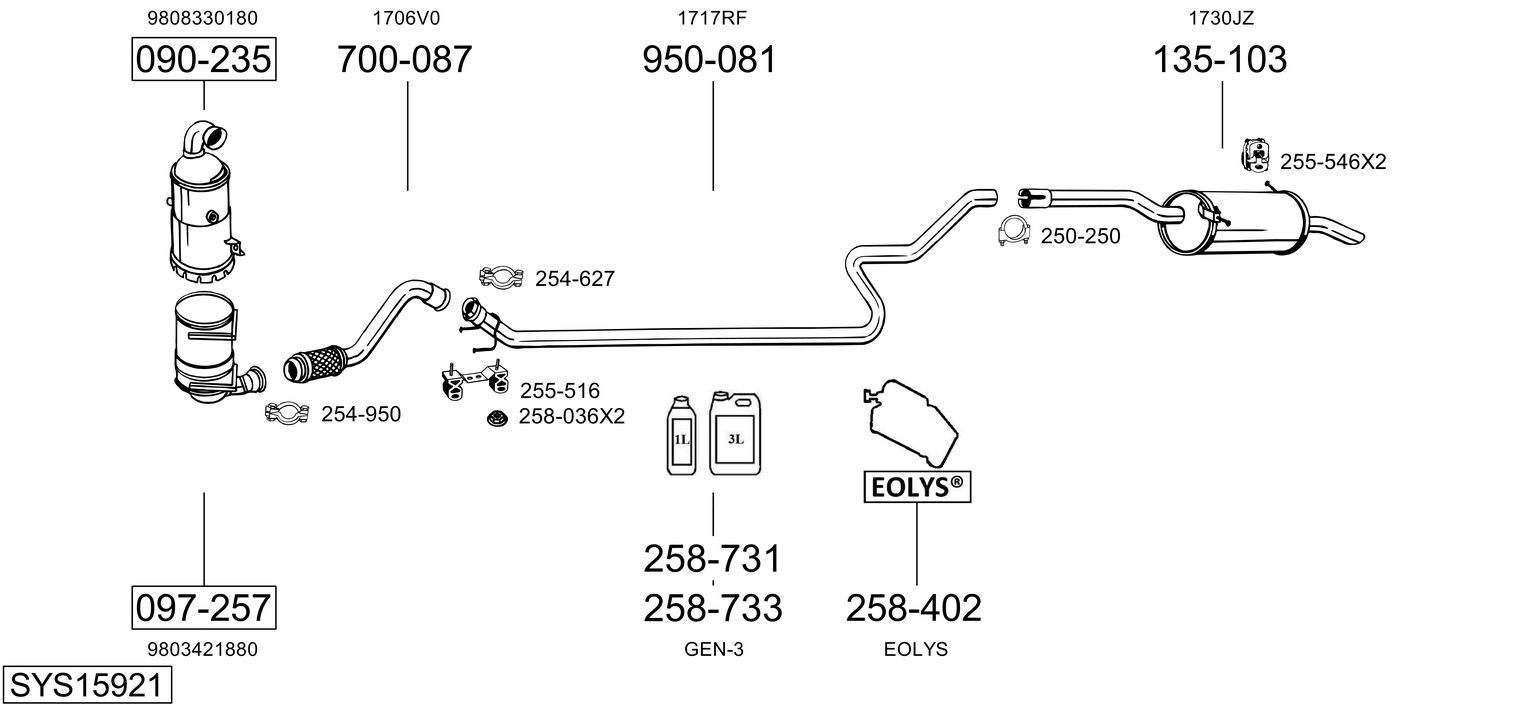 9808330180
090-235

1706V0
700-087

1717RF
950-081

1730JZ
135-103

255-546X2

250-250

254-627

255-516

258-036X2

254-950

1L

3L

EOLYS®

258-731
258-733
GEN-3

258-402
EOLYS

097-257
9803421880

SYS15921