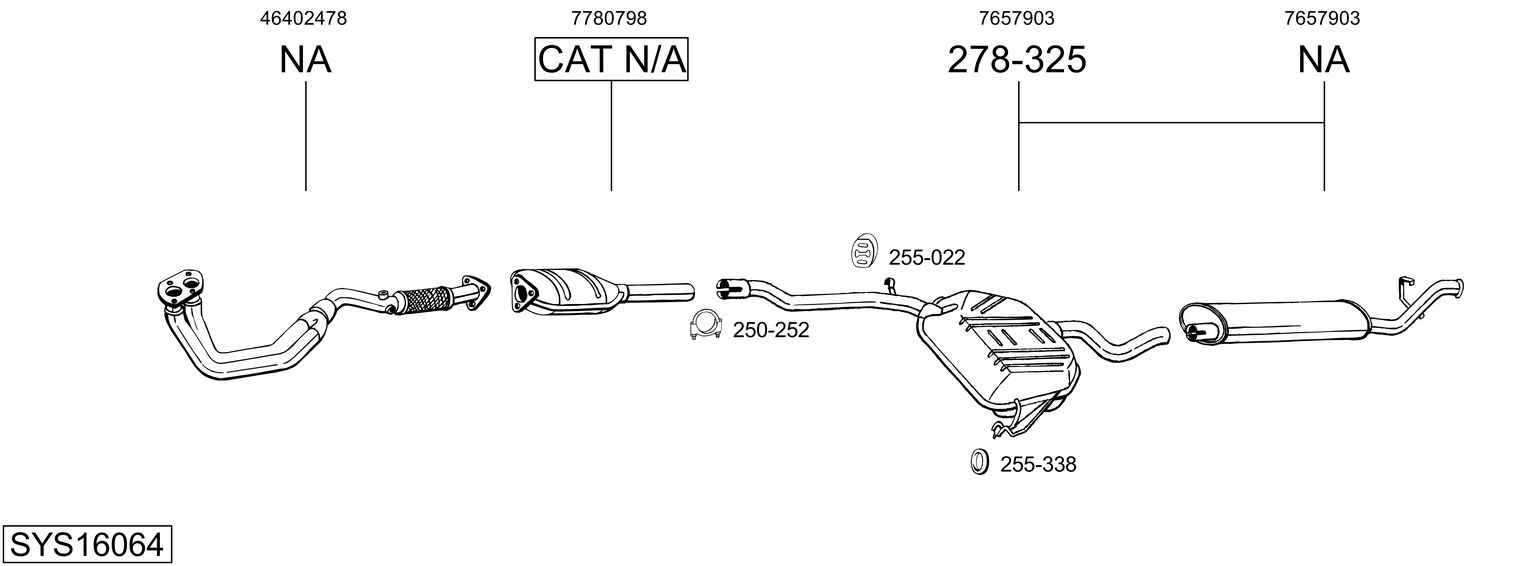 46402478
NA

7780798
CAT N/A

7657903
278-325

7657903
NA

255-022

250-252

255-338

SYS16064