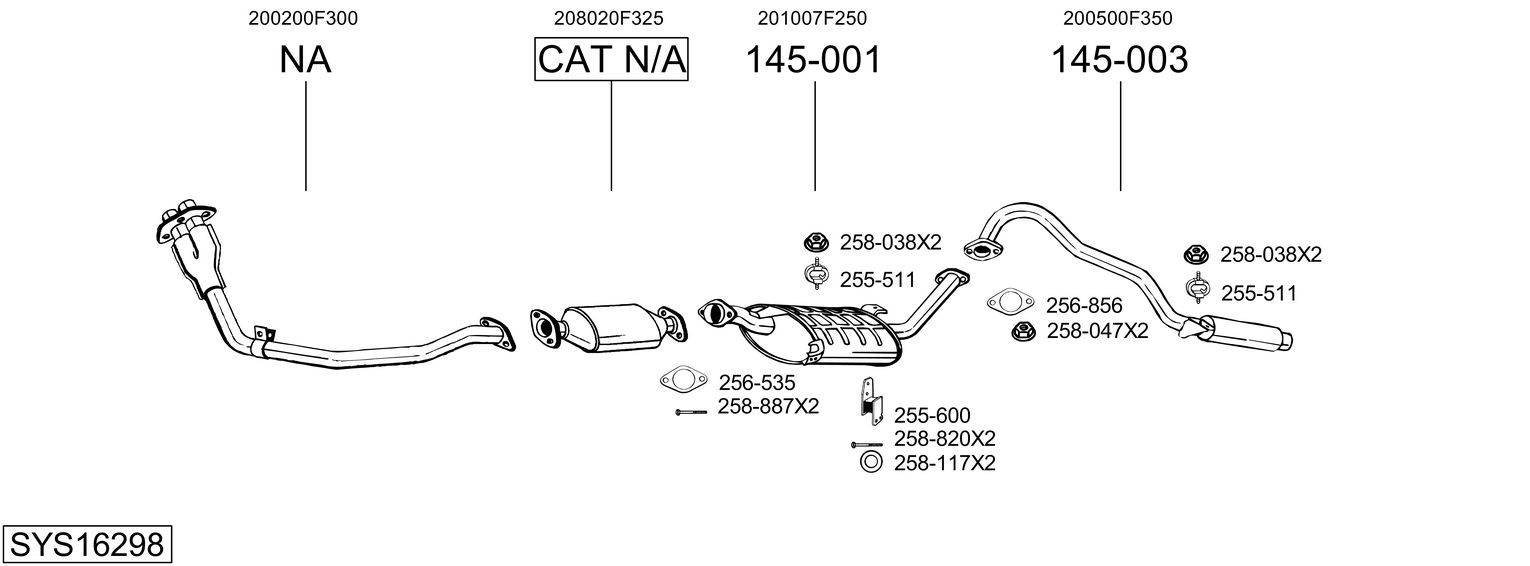 200200F300
NA

208020F325
CAT N/A

201007F250
145-001

200500F350
145-003

258-038X2
255-511

258-038X2
255-511

256-856
258-047X2

256-535
258-887X2

255-600
258-820X2
258-117X2

SYS16298