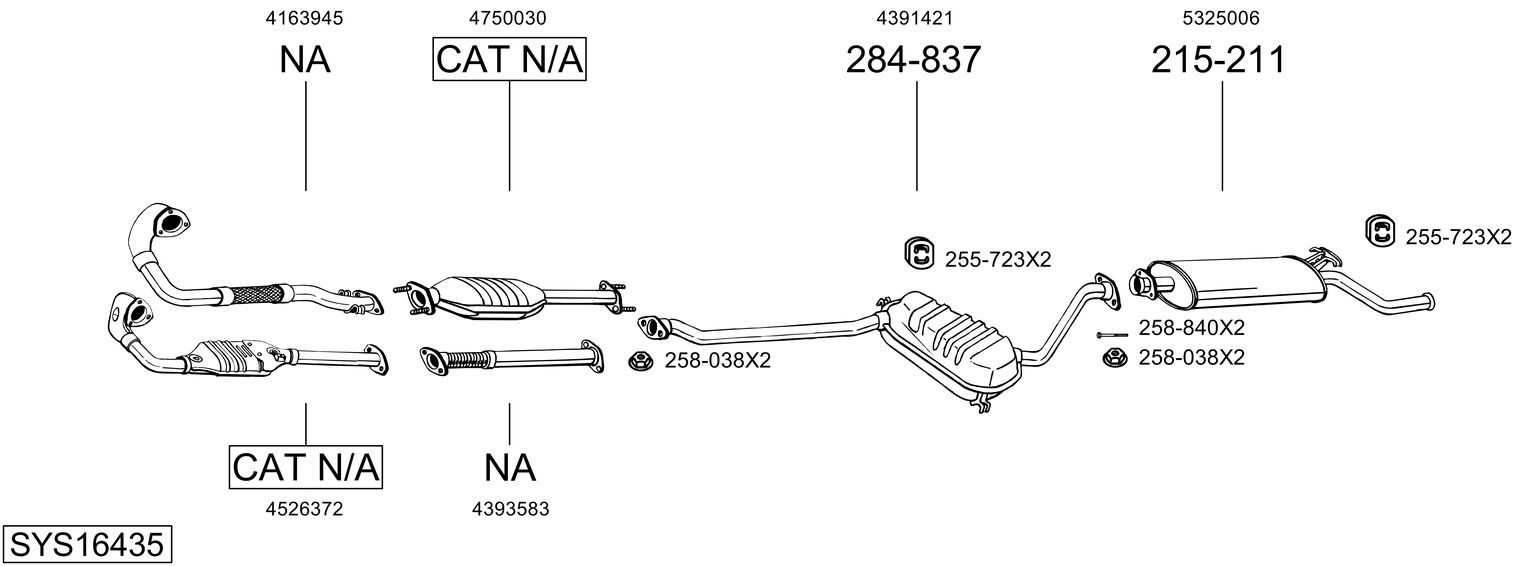 4163945
NA

4750030
CAT N/A

4391421
284-837

5325006
215-211

255-723X2

255-723X2

258-840X2

258-038X2

258-038X2

CAT N/A
4526372

NA
4393583

SYS16435