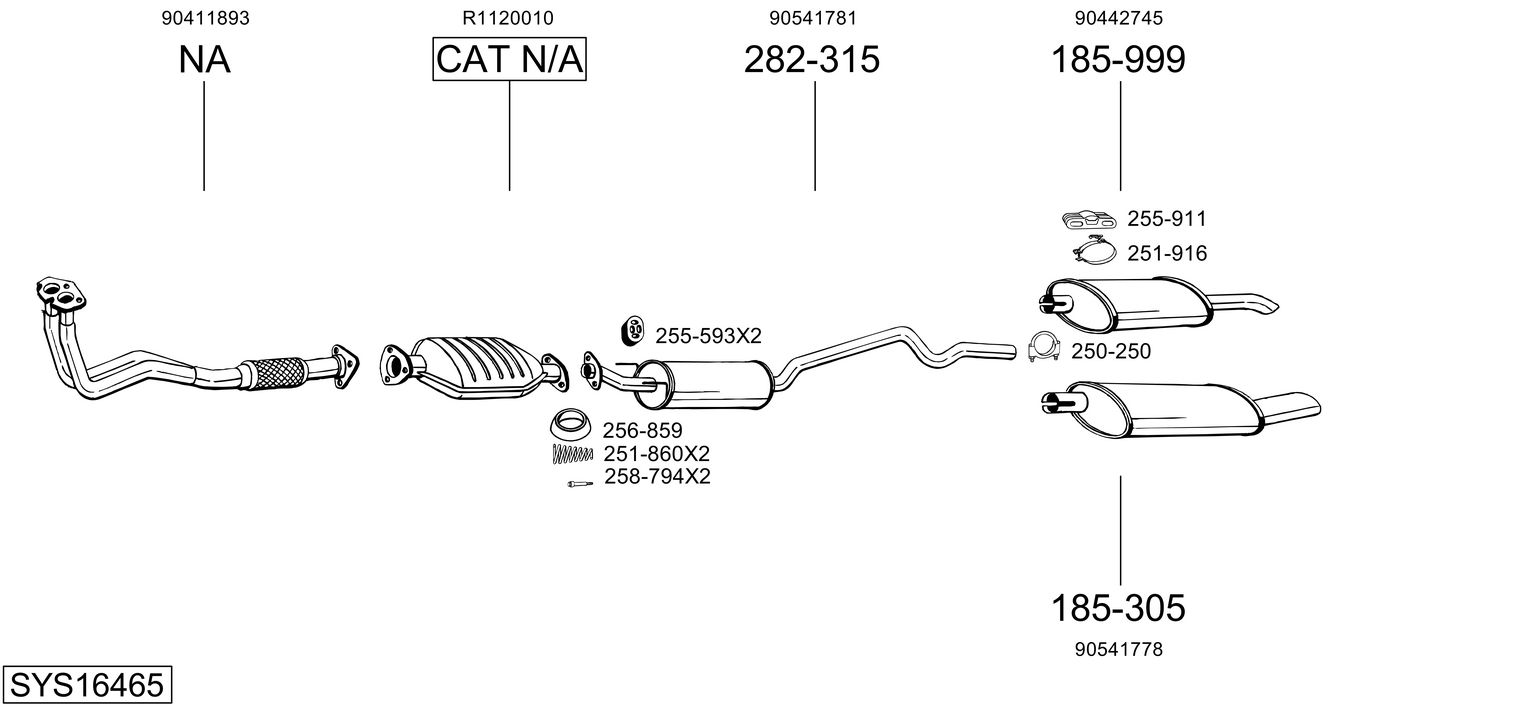 90411893
NA

R1120010
CAT N/A

90541781
282-315

90442745
185-999

255-911
251-916
255-593X2
250-250
256-859
251-860X2
258-794X2

185-305
90541778

SYS16465