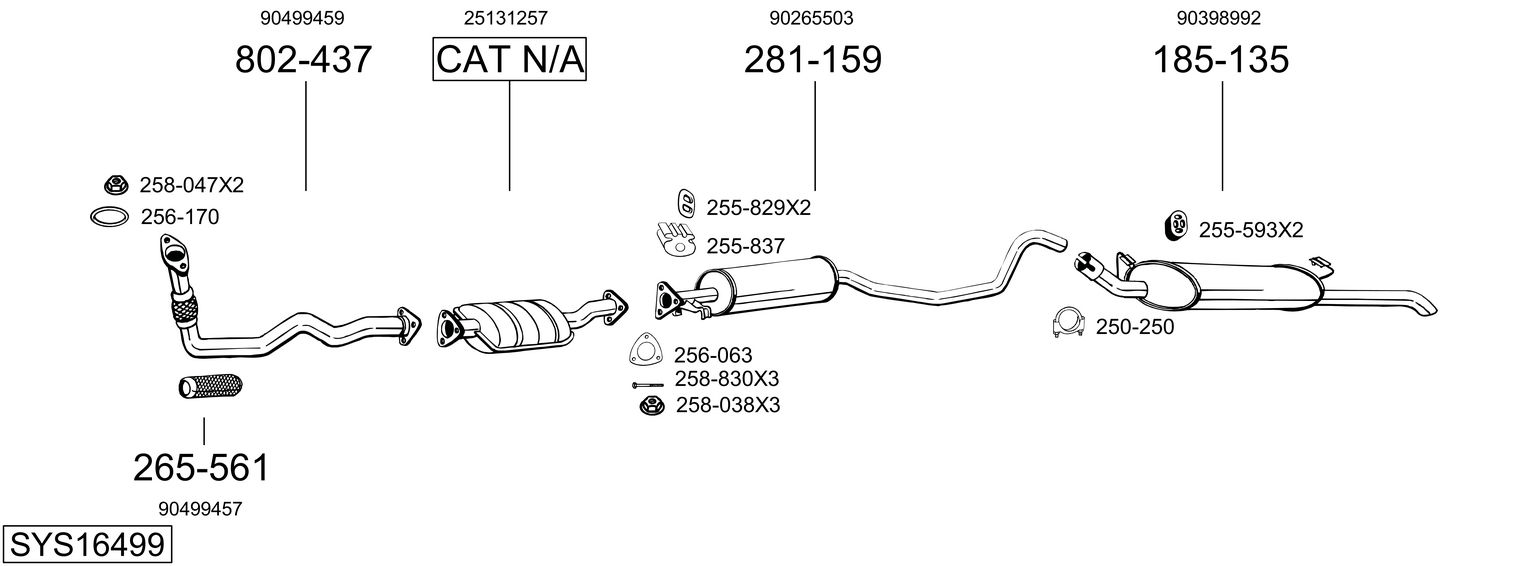 90499459
802-437

25131257
CAT N/A

90265503
281-159

90398992
185-135

258-047X2
256-170

255-829X2
255-837

255-593X2

250-250

256-063
258-830X3
258-038X3

265-561
90499457

SYS16499