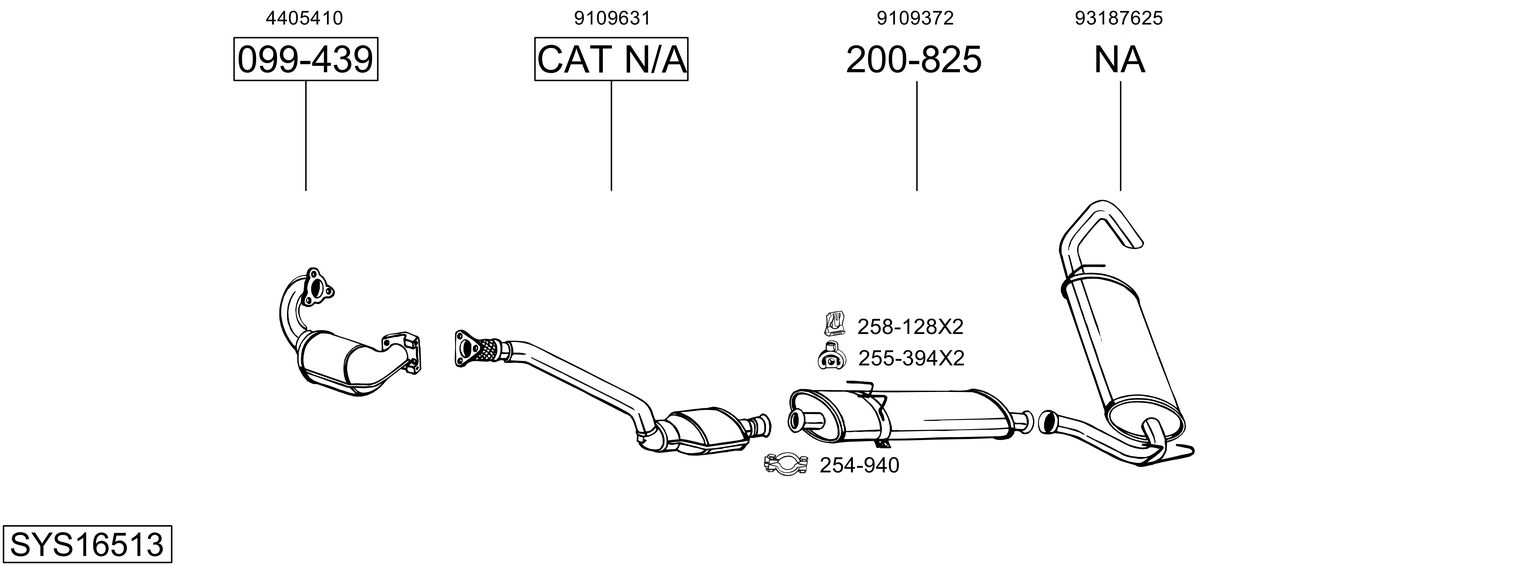 4405410
099-439

9109631
CAT N/A

9109372
200-825

93187625
NA

258-128X2
255-394X2
254-940

SYS16513