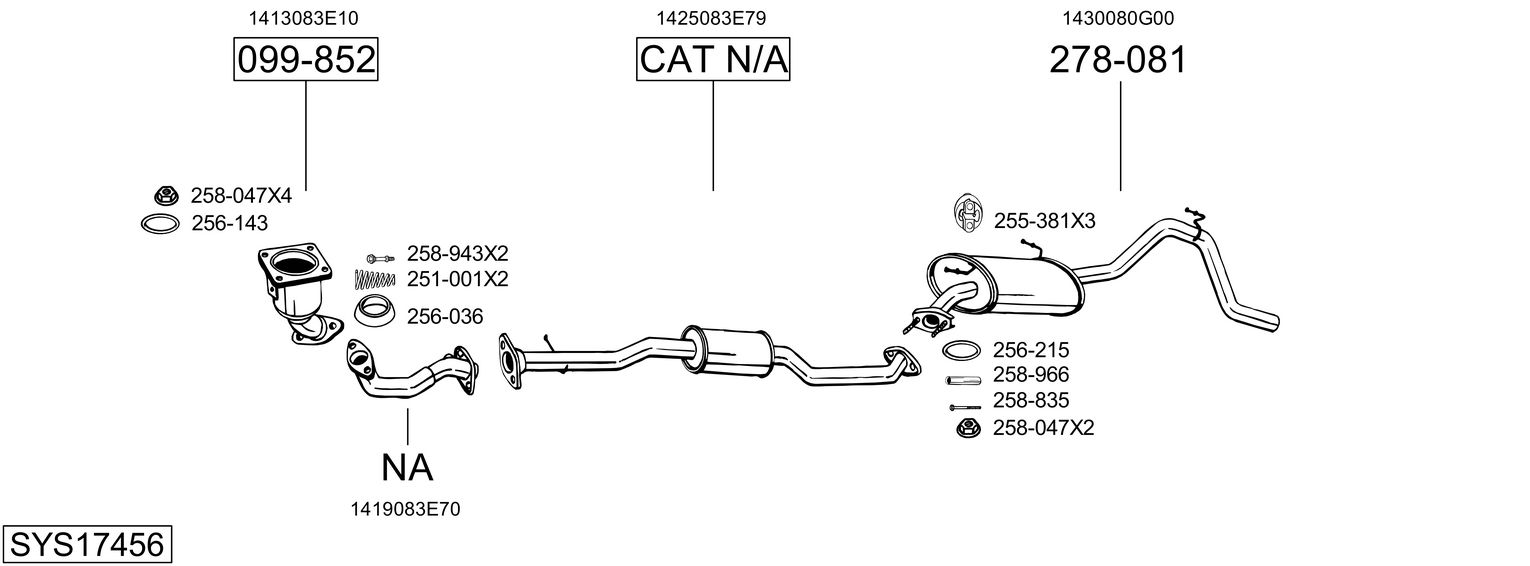 1413083E10
099-852

1425083E79
CAT N/A

1430080G00
278-081

258-047X4
256-143

258-943X2
251-001X2
256-036

255-381X3

256-215
258-966
258-835
258-047X2

NA
1419083E70

SYS17456