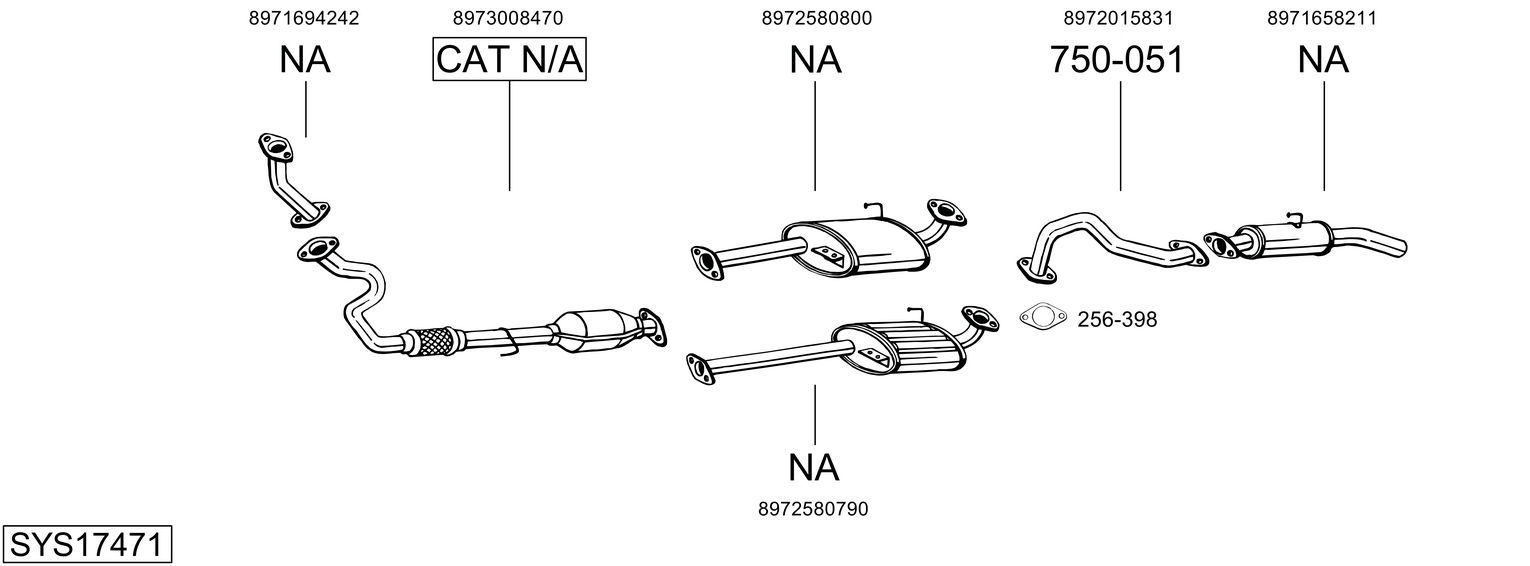 8971694242
NA

8973008470
CAT N/A

8972580800
NA

8972015831
750-051

8971658211
NA

256-398

NA
8972580790

SYS17471