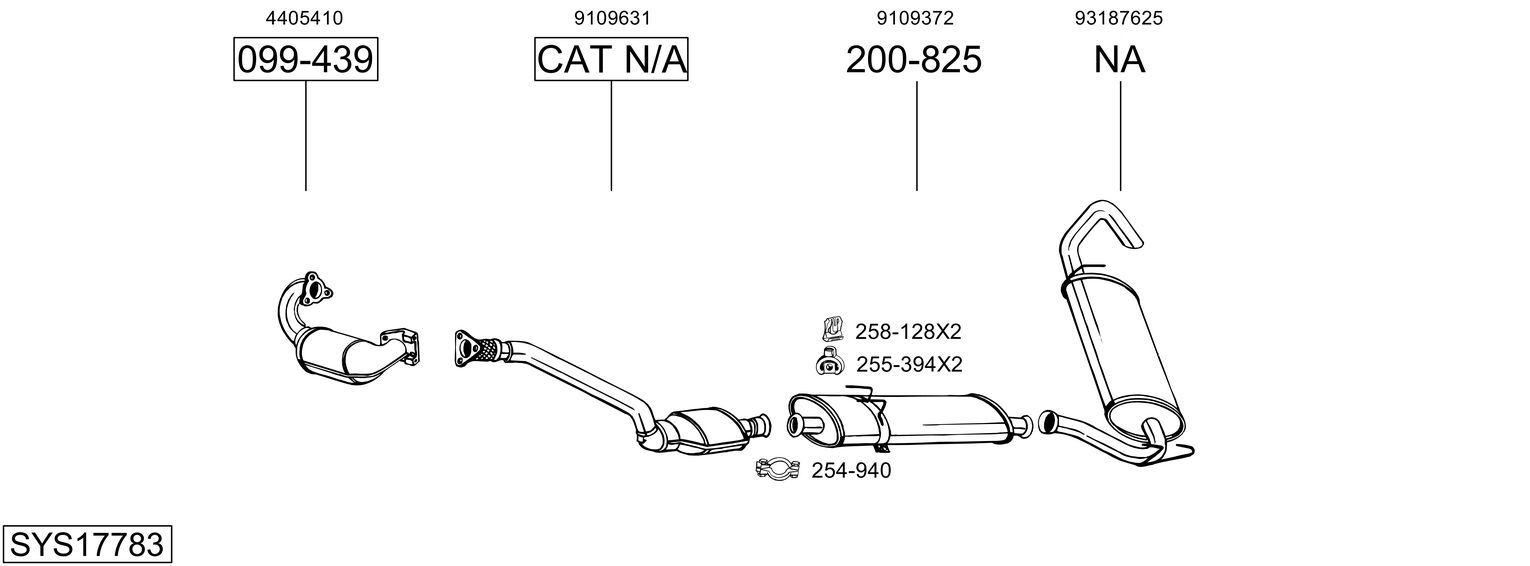 4405410
099-439

9109631
CAT N/A

9109372
200-825

93187625
NA

258-128X2
255-394X2
254-940

SYS17783