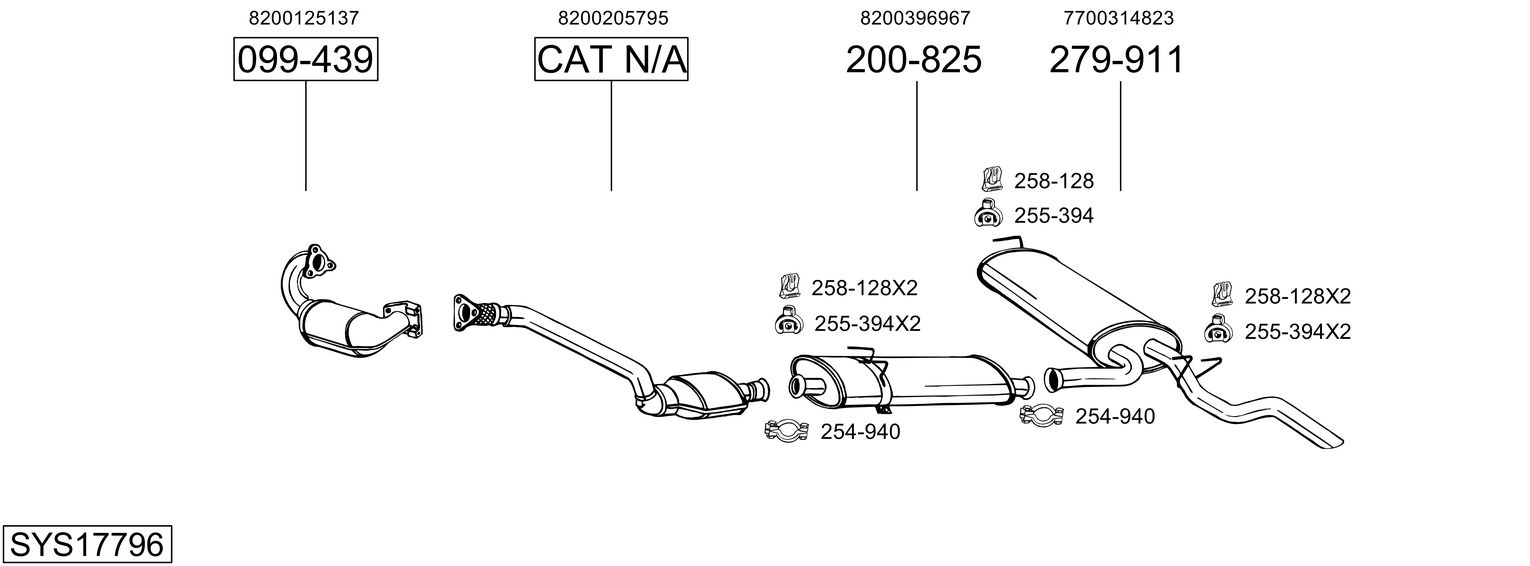 8200125137
099-439

8200205795
CAT N/A

8200396967
200-825

7700314823
279-911

258-128
255-394

258-128X2
255-394X2

258-128X2
255-394X2

254-940

254-940

SYS17796