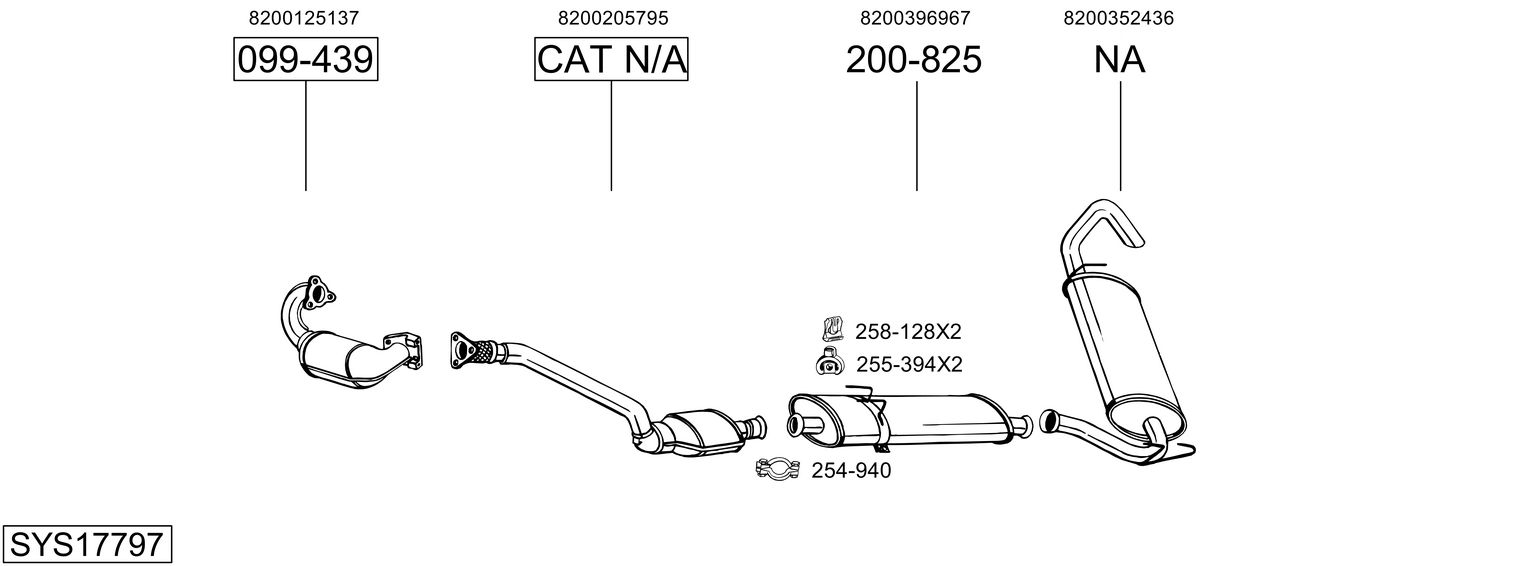 8200125137
099-439

8200205795
CAT N/A

8200396967
200-825

8200352436
NA

258-128X2
255-394X2
254-940

SYS17797