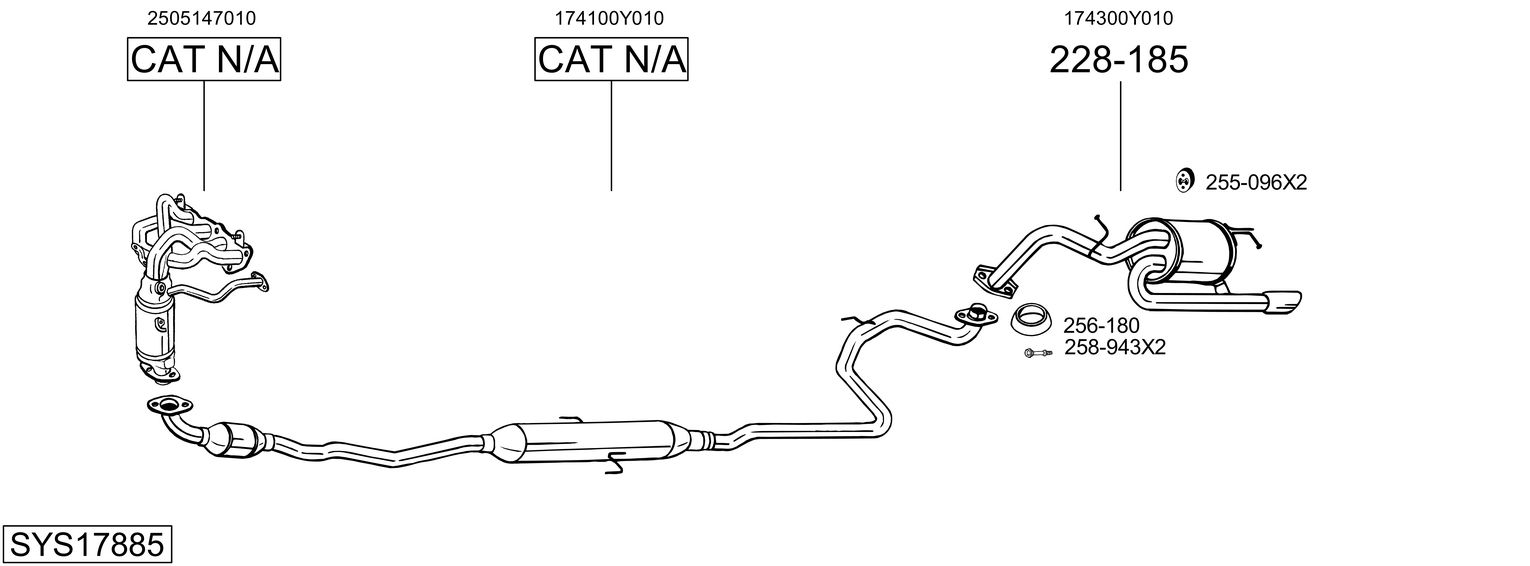 2505147010
CAT N/A

174100Y010
CAT N/A

174300Y010
228-185

255-096X2

256-180
258-943X2

SYS17885