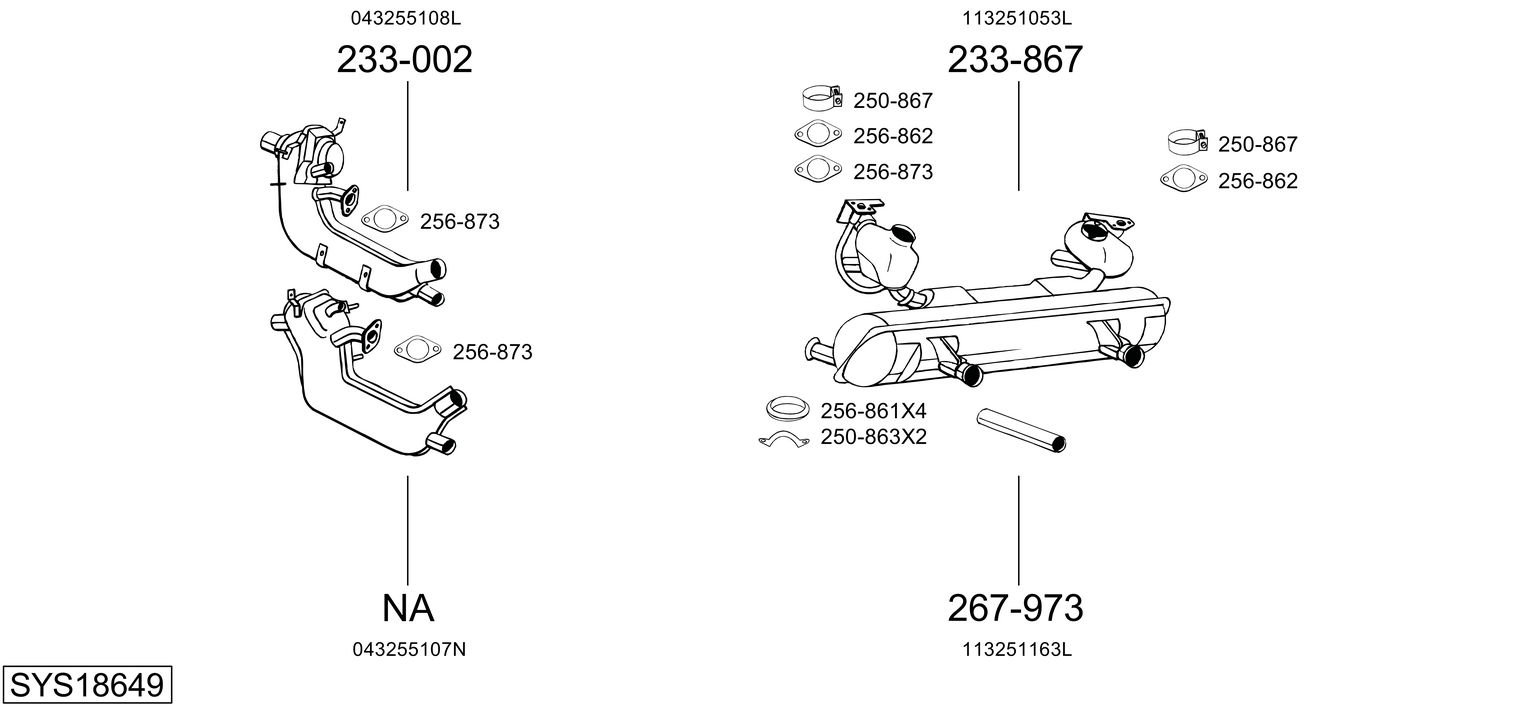 043255108L
233-002

256-873

256-873

NA
043255107N

113251053L
233-867

250-867
256-862
256-873

250-867
256-862

256-861X4
250-863X2

267-973
113251163L

SYS18649