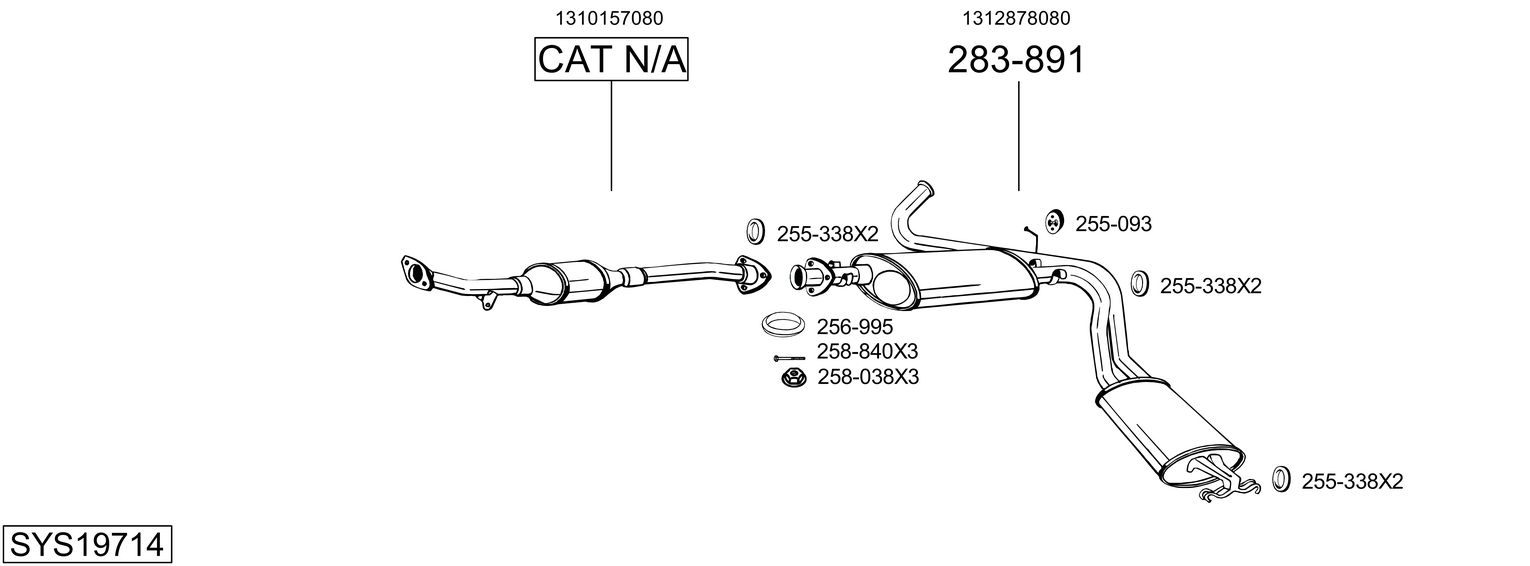 1310157080

CAT N/A

1312878080

283-891

255-338X2

255-093

255-338X2

256-995

258-840X3

258-038X3

255-338X2

SYS19714