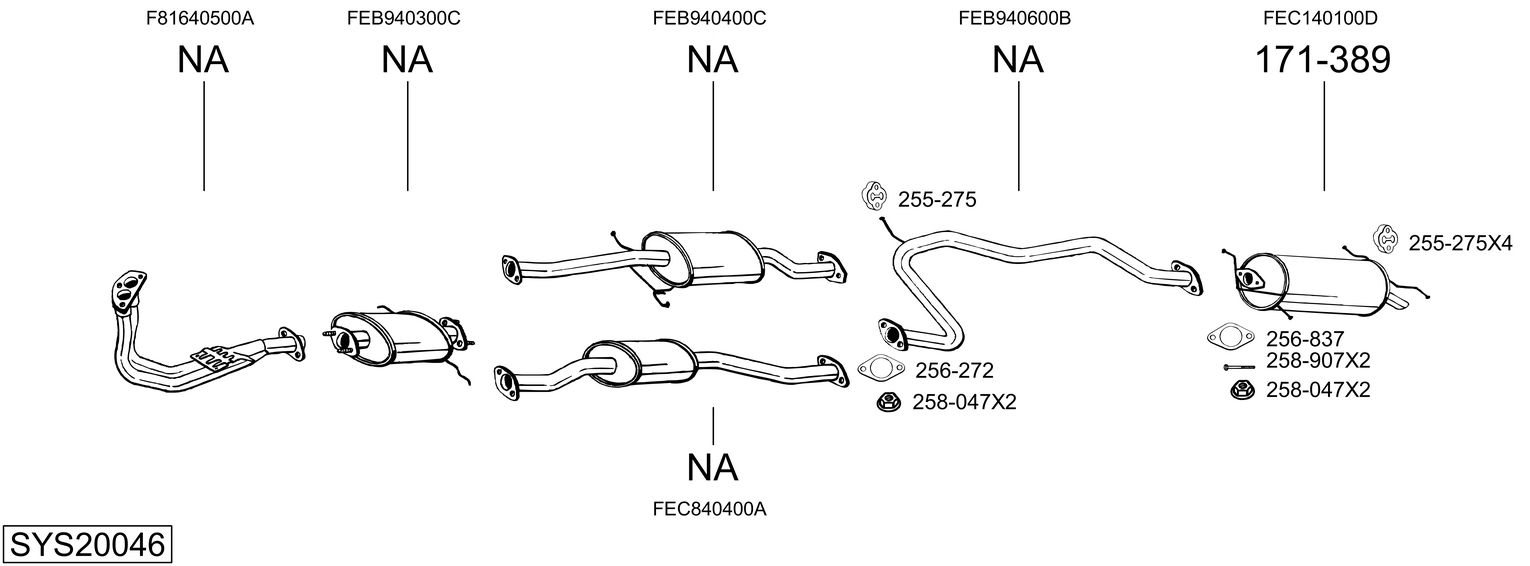 F81640500A
NA

FEB940300C
NA

FEB940400C
NA

FEB940600B
NA

FEC140100D
171-389

255-275

255-275X4

256-837
258-907X2
258-047X2

256-272
258-047X2

NA
FEC840400A

SYS20046