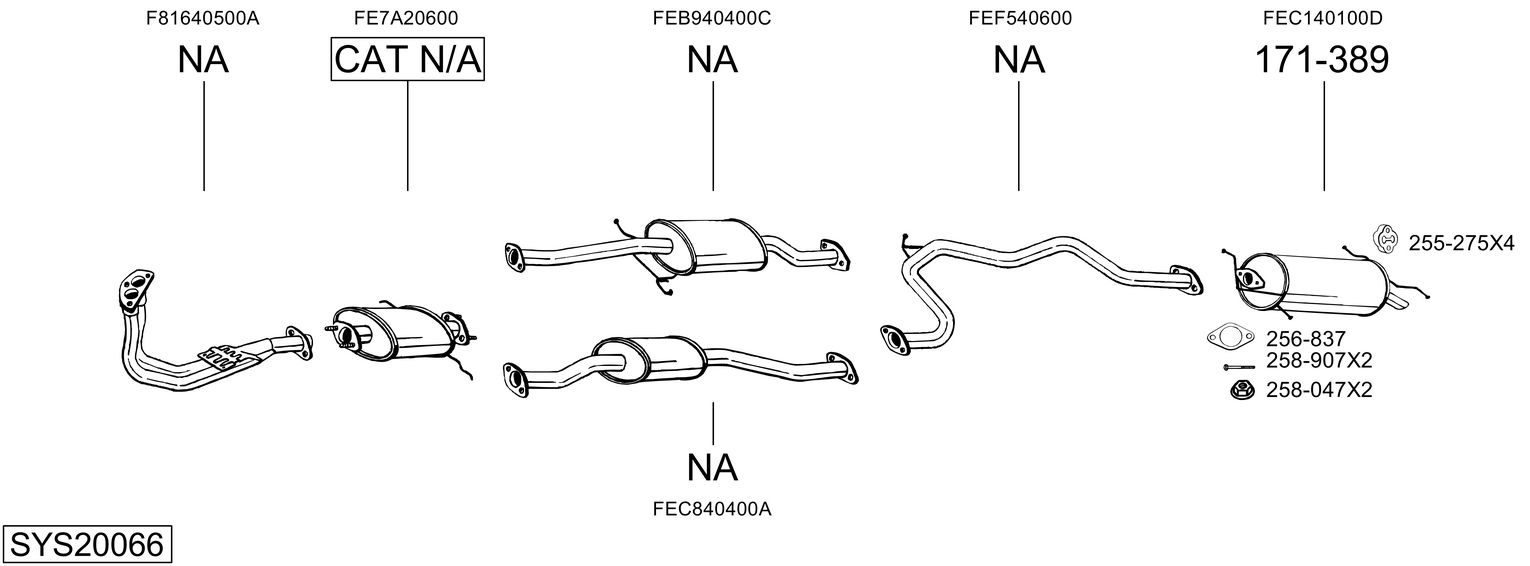 F81640500A
NA

FE7A20600
CAT N/A

FEB940400C
NA

FEF540600
NA

FEC140100D
171-389

255-275X4

256-837
258-907X2
258-047X2

NA
FEC840400A

SYS20066