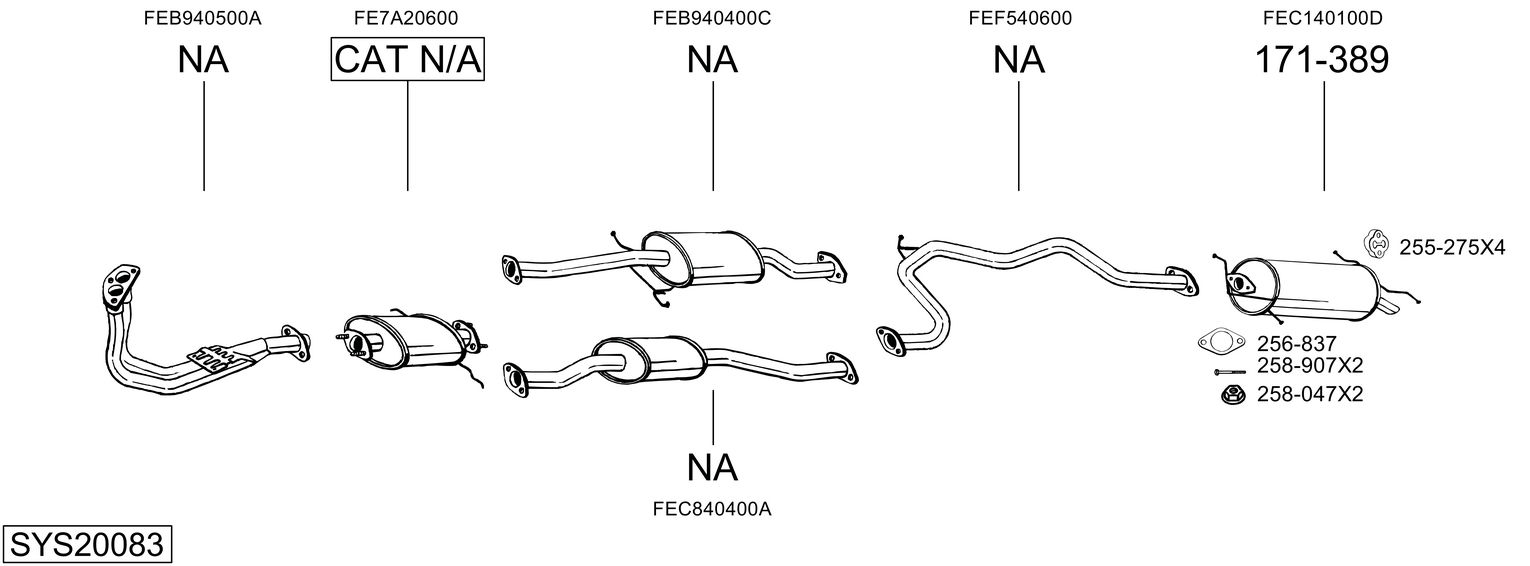 FEB940500A
NA

FE7A20600
CAT N/A

FEB940400C
NA

FEF540600
NA

FEC140100D
171-389

255-275X4

256-837
258-907X2
258-047X2

NA
FEC840400A

SYS20083