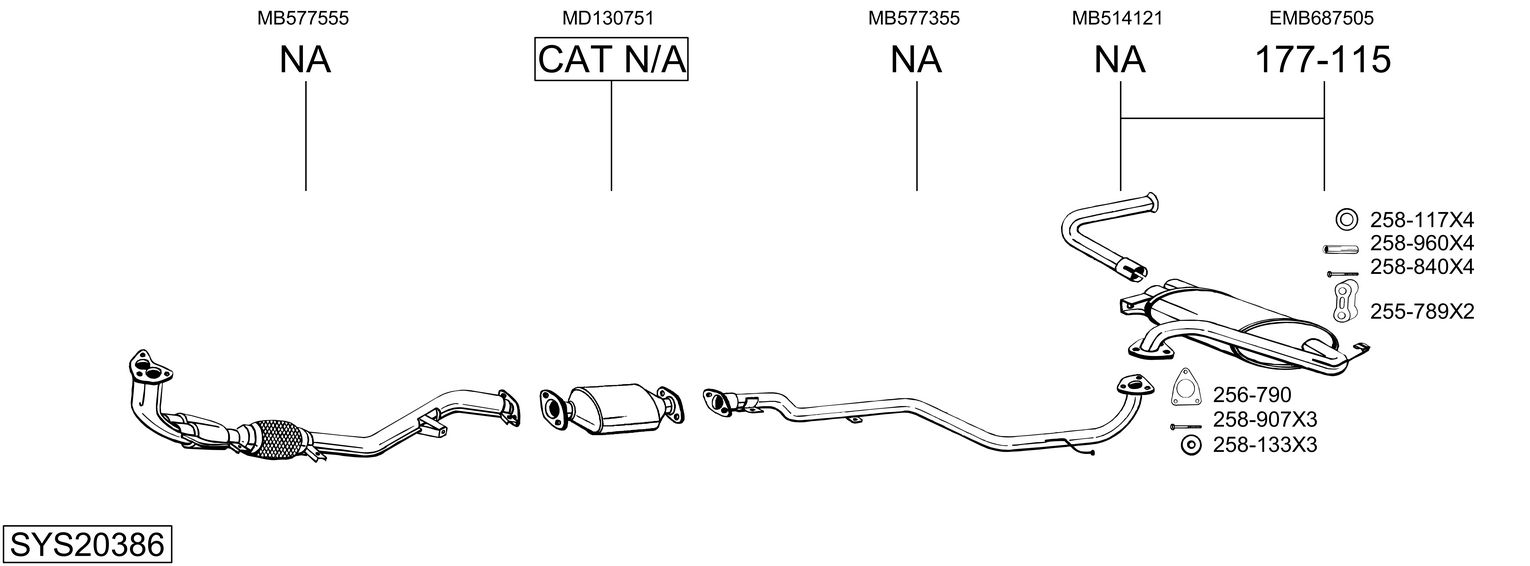 MB577555
NA

MD130751
CAT N/A

MB577355
NA

MB514121
NA

EMB687505
177-115

258-117X4
258-960X4
258-840X4
255-789X2

256-790
258-907X3
258-133X3

SYS20386