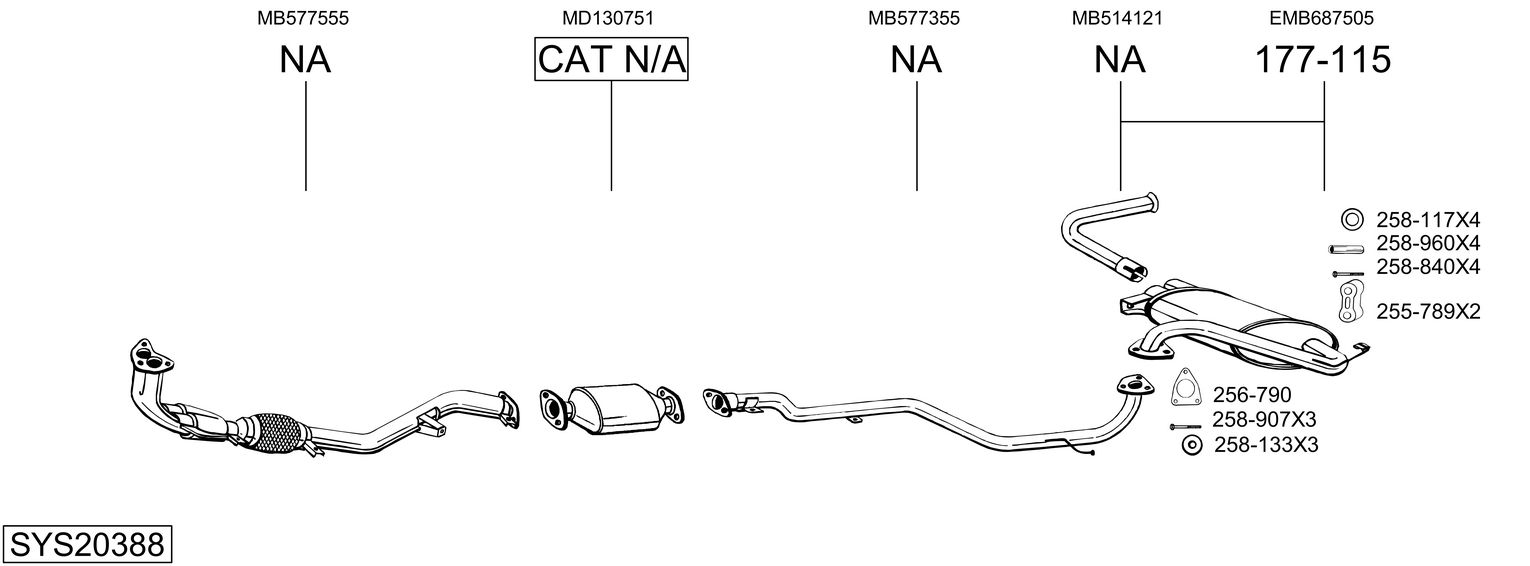 MB577555
NA

MD130751
CAT N/A

MB577355
NA

MB514121
NA

EMB687505
177-115

258-117X4
258-960X4
258-840X4
255-789X2

256-790
258-907X3
258-133X3

SYS20388