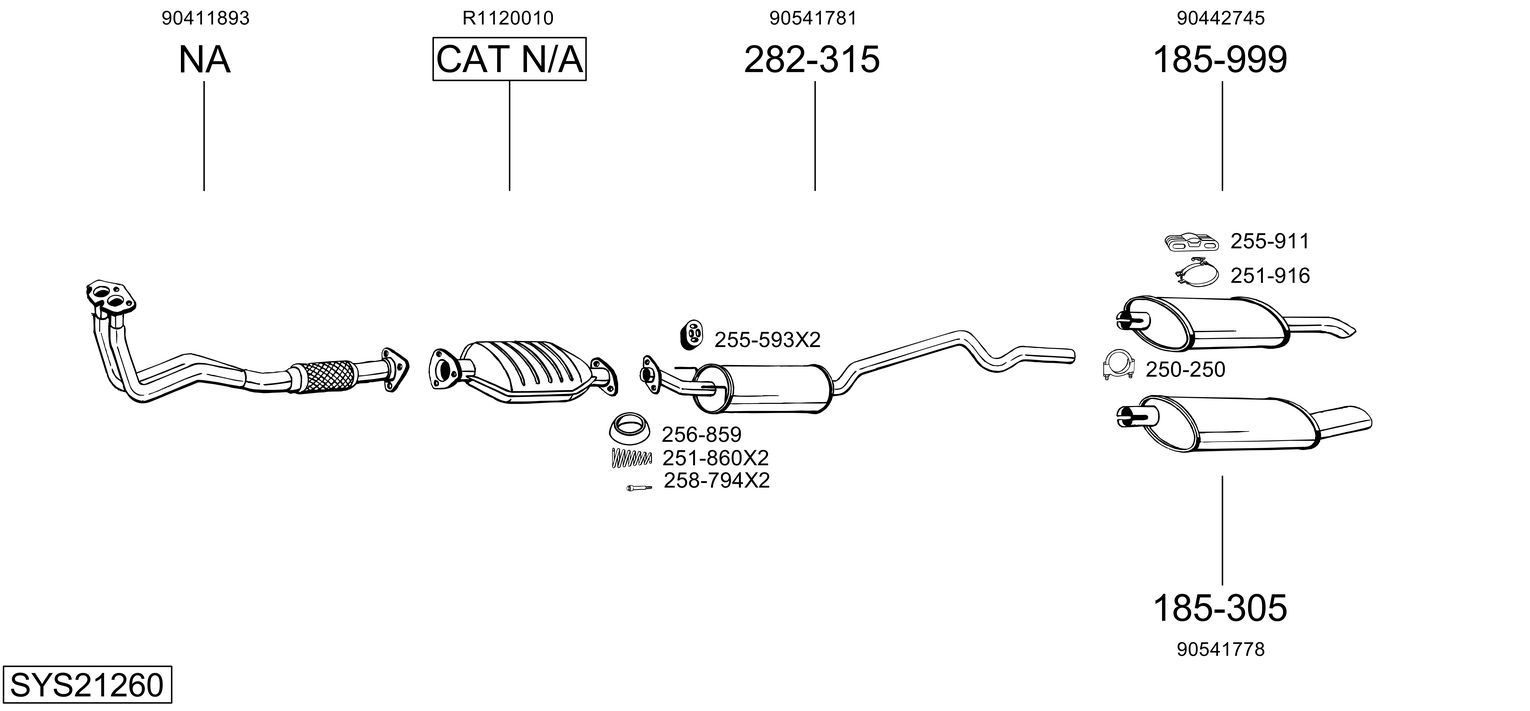 90411893
NA

R1120010
CAT N/A

90541781
282-315

90442745
185-999

255-911
251-916
255-593X2
250-250
256-859
251-860X2
258-794X2

185-305
90541778

SYS21260