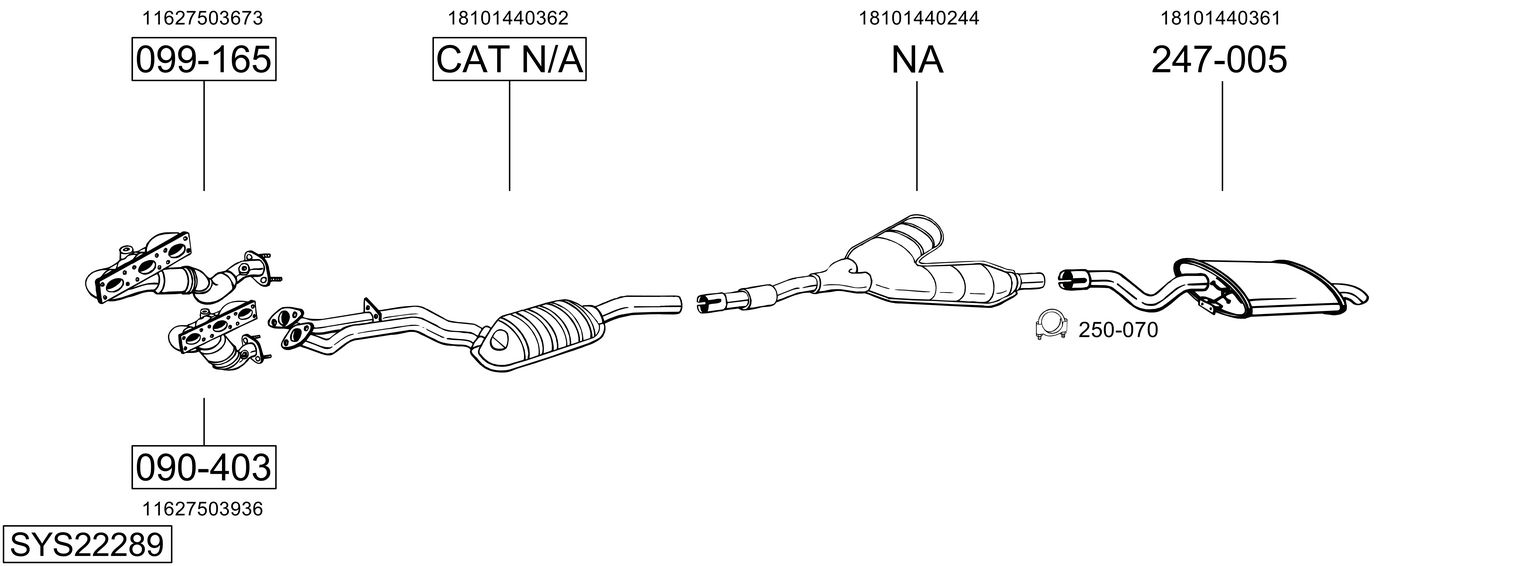 11627503673
099-165

18101440362
CAT N/A

18101440244
NA

18101440361
247-005

250-070

090-403
11627503936

SYS22289