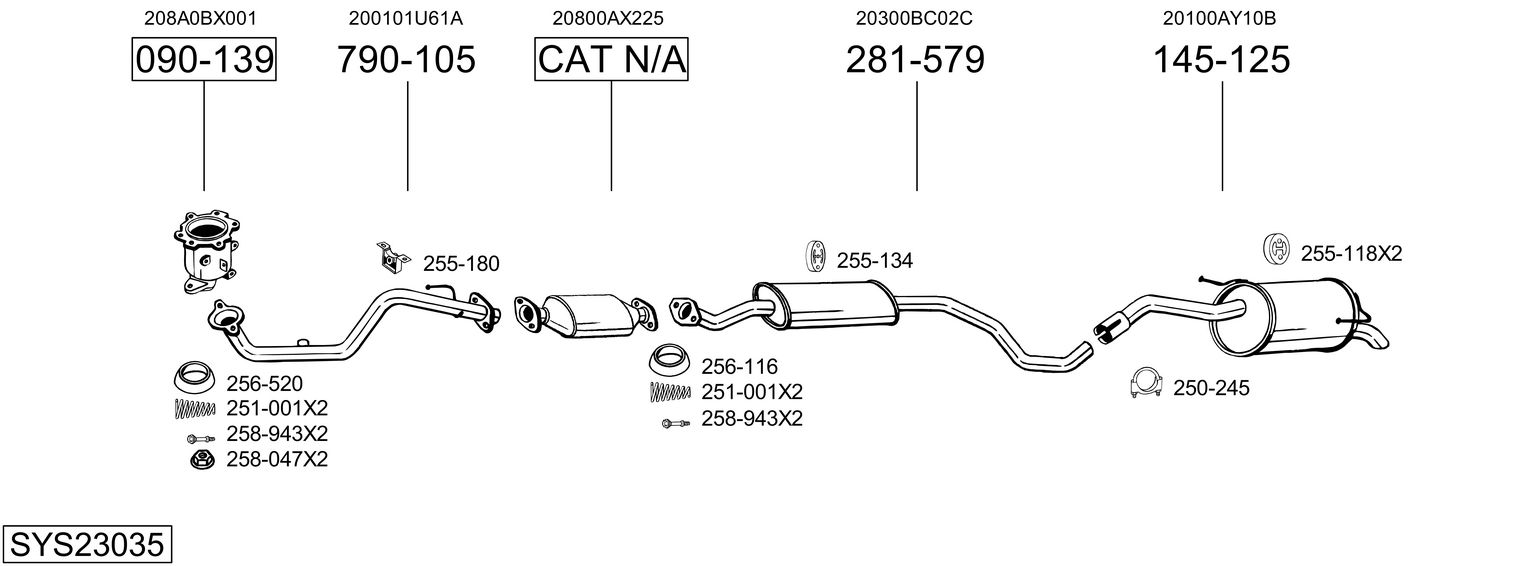 208A0BX001
090-139

200101U61A
790-105

20800AX225
CAT N/A

20300BC02C
281-579

20100AY10B
145-125

255-180

255-134

255-118X2

256-520
251-001X2
258-943X2
258-047X2

256-116
251-001X2
258-943X2

250-245

SYS23035