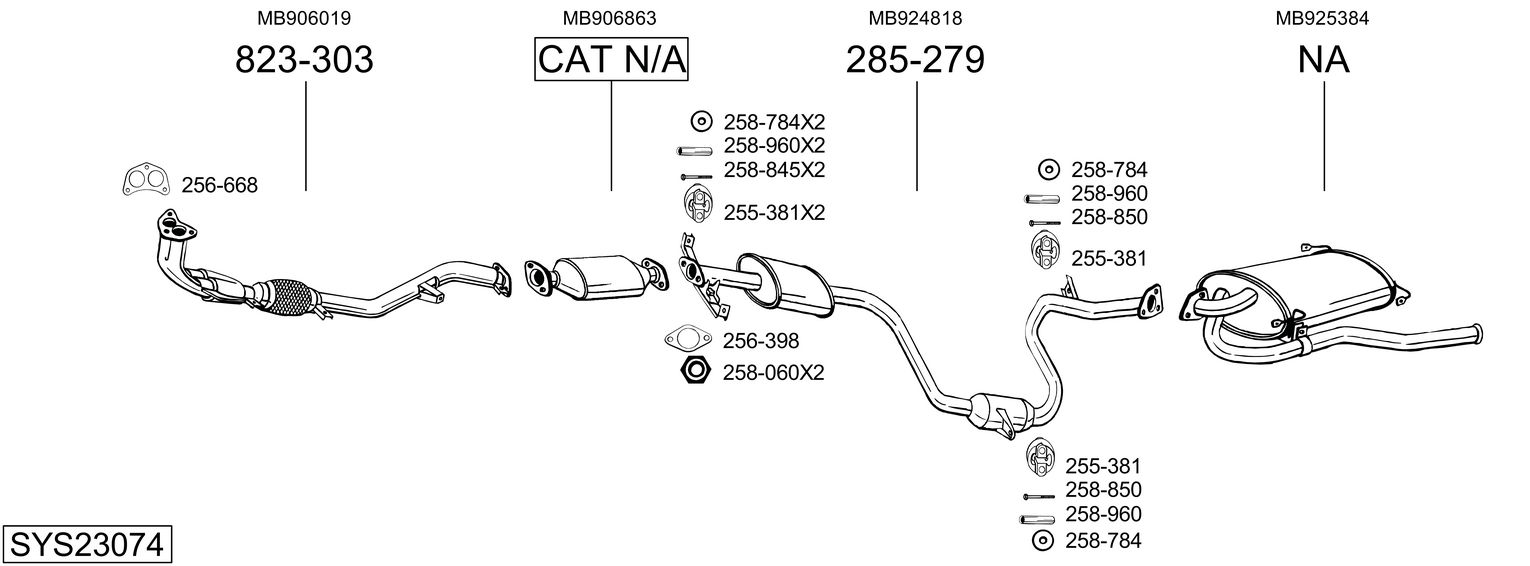 MB906019
823-303

MB906863
CAT N/A

MB924818
285-279

MB925384
NA

256-668

258-784X2
258-960X2
258-845X2
255-381X2

256-398
258-060X2

258-784
258-960
258-850
255-381

255-381
258-850
258-960
258-784

SYS23074