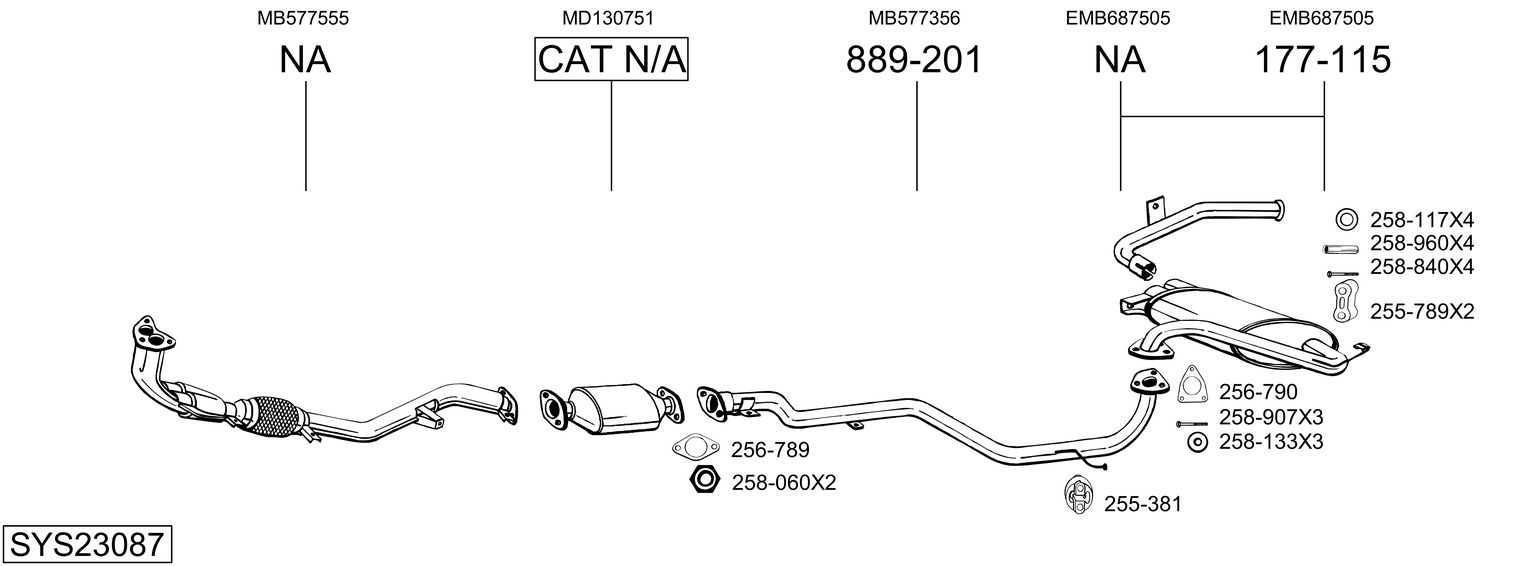 MB577555
NA

MD130751
CAT N/A

MB577356
889-201

EMB687505
NA

EMB687505
177-115

258-117X4
258-960X4
258-840X4
255-789X2

256-790
258-907X3
258-133X3

256-789
258-060X2

255-381

SYS23087