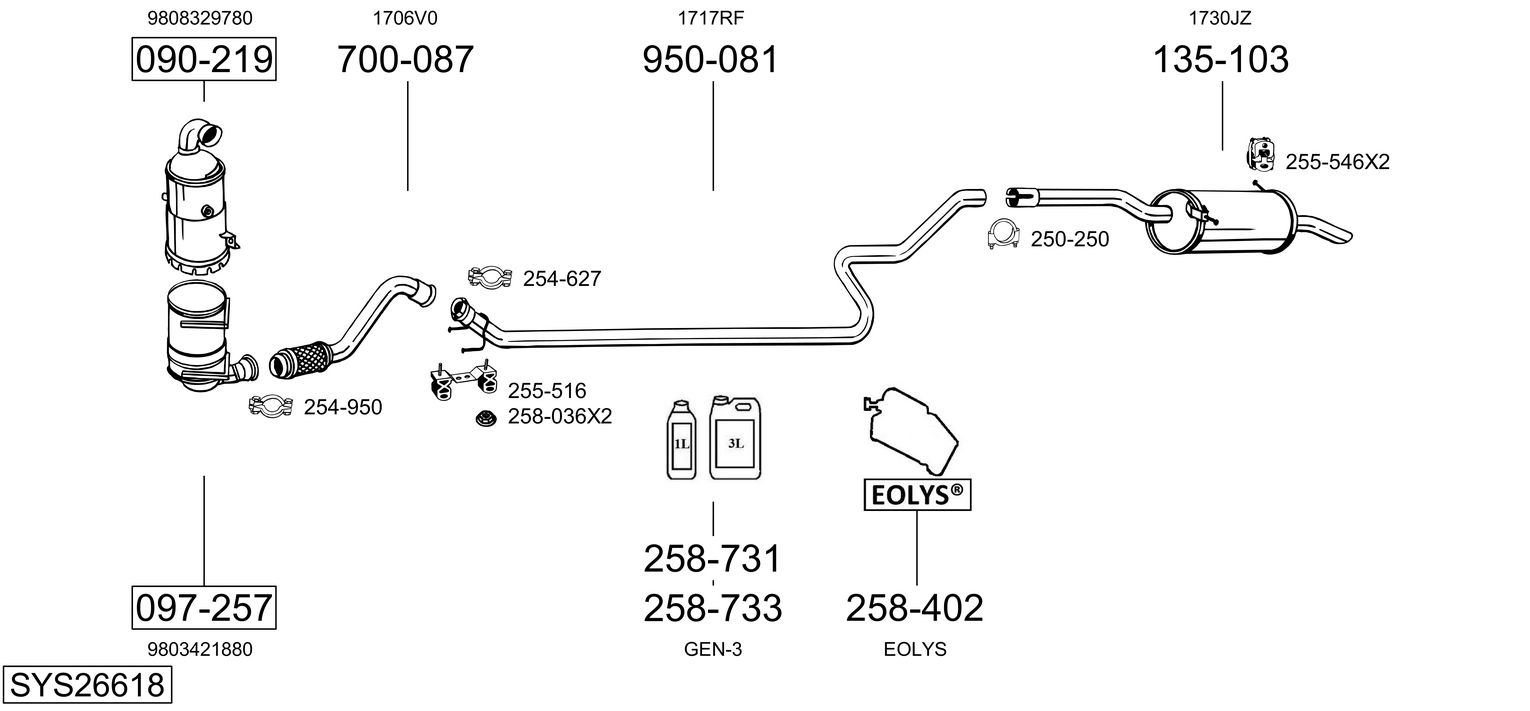 9808329780
090-219

1706V0
700-087

1717RF
950-081

1730JZ
135-103

255-546X2

250-250

254-627

255-516
258-036X2

254-950

1L
3L

EOLYS®

258-731
258-733
GEN-3

258-402
EOLYS

097-257
9803421880

SYS26618