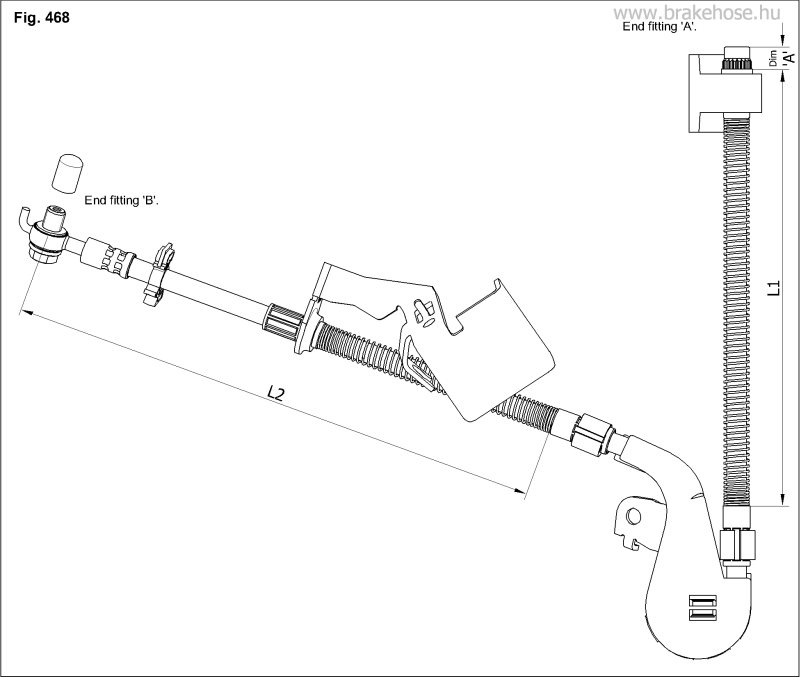 Fig. 468

www.brakehose.hu

End fitting 'A'.

Dim 'A'

End fitting 'B'.

L1

L2