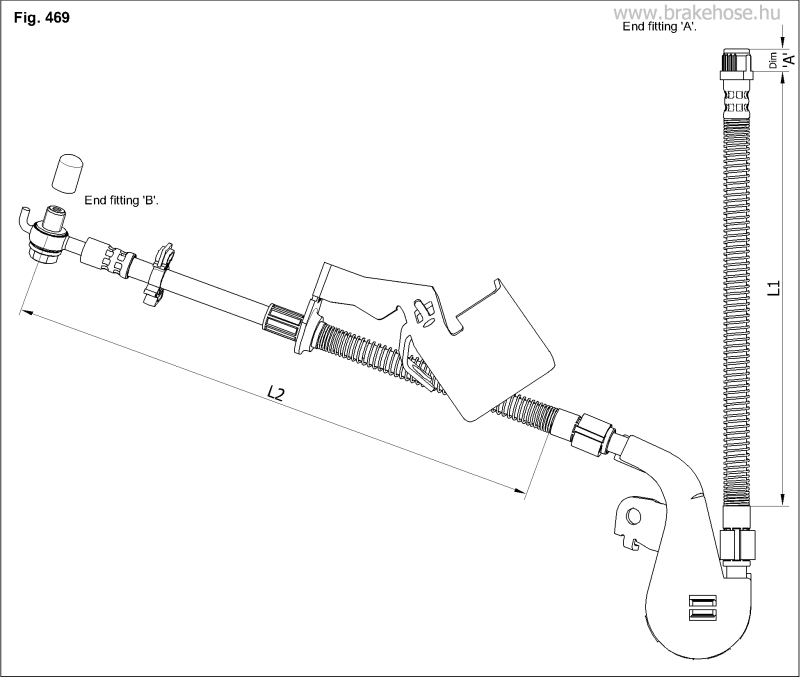 Fig. 469

www.brakehose.hu

End fitting 'A'.

Dim 'A'

End fitting 'B'.

L1

L2