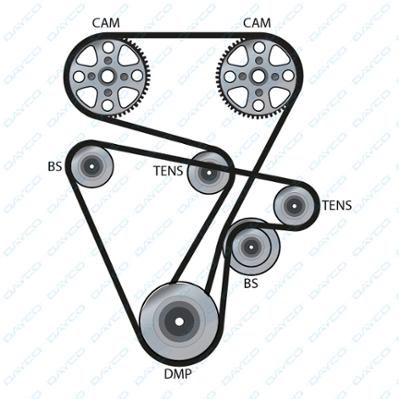 CAM
CAM
BS
TENS
TENS
BS
DMP
DAYCO