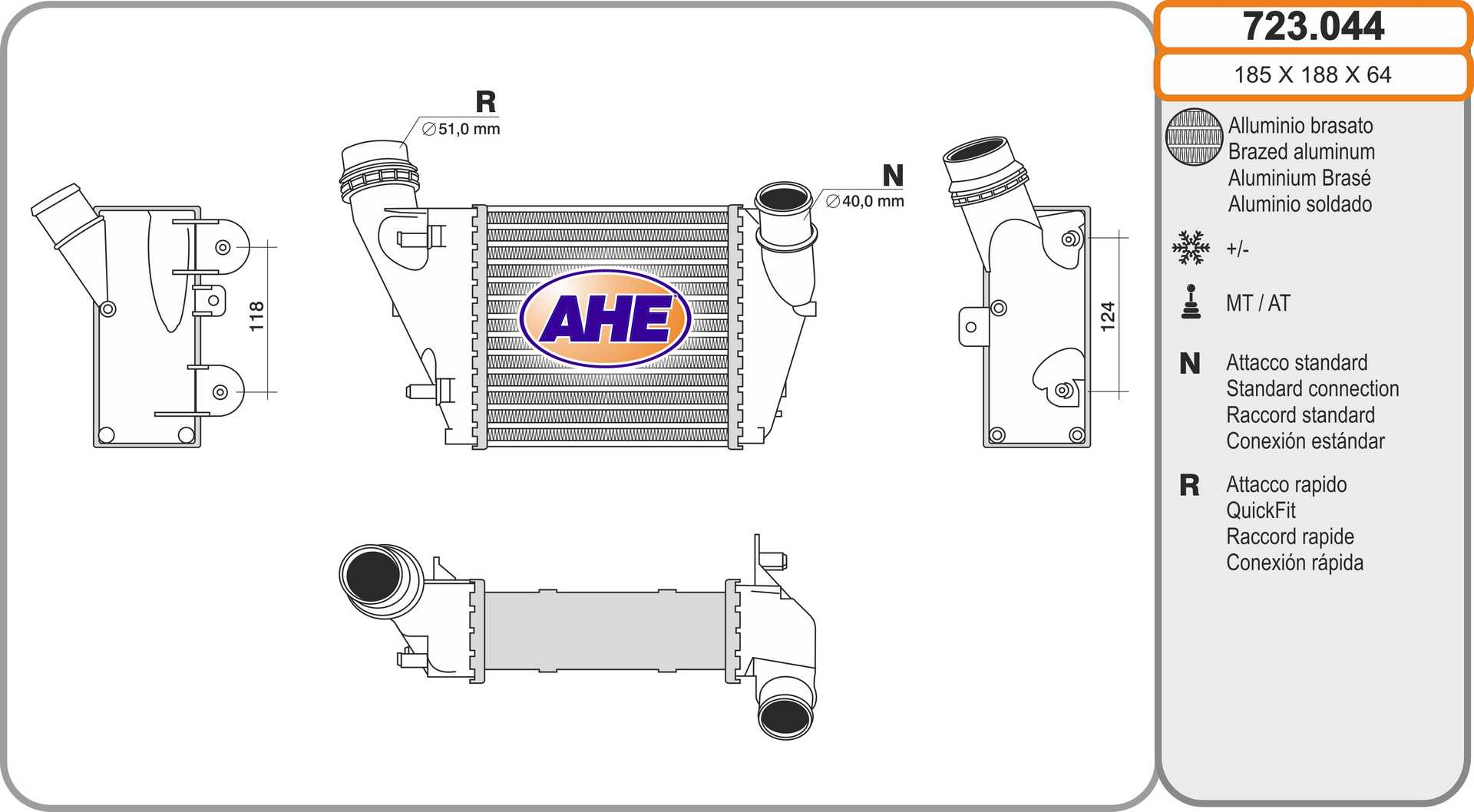 R
∅51,0 mm

N
∅40,0 mm

118

AHE

124

723.044

185 X 188 X 64

Alluminio brasato
Brazed aluminum
Aluminium Brasé
Aluminio soldado

+/-

MT / AT

N Attacco standard
Standard connection
Raccord standard
Conexión estándar

R Attacco rapido
QuickFit
Raccord rapide
Conexión rápida