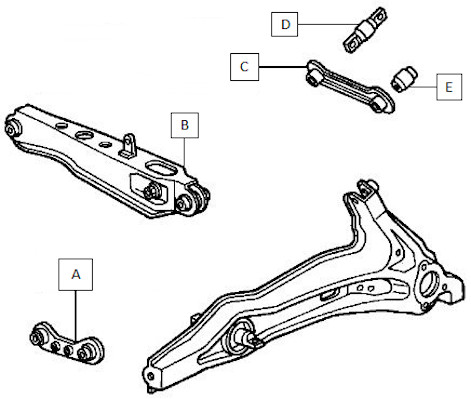 D

C

E

B

A