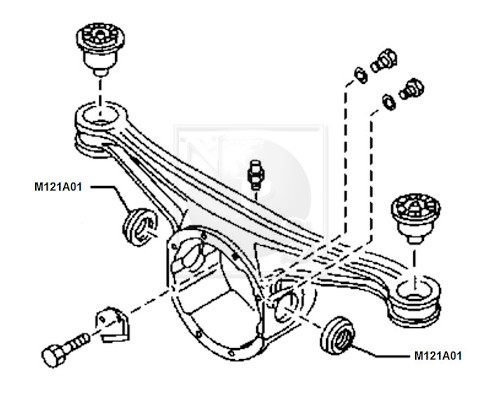 M121A01

M121A01