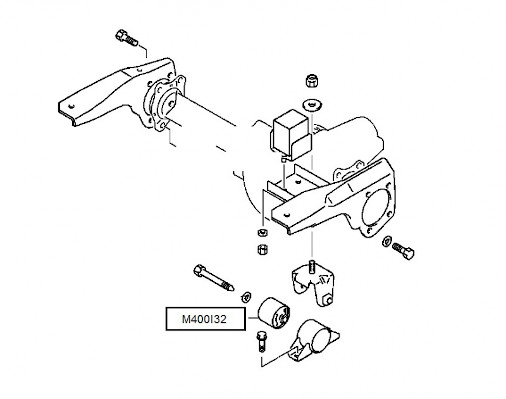 M400I32