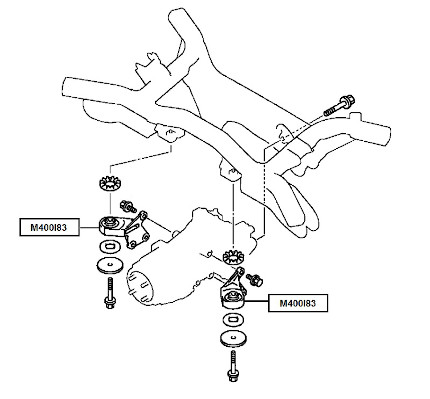 M400I83

M400I83