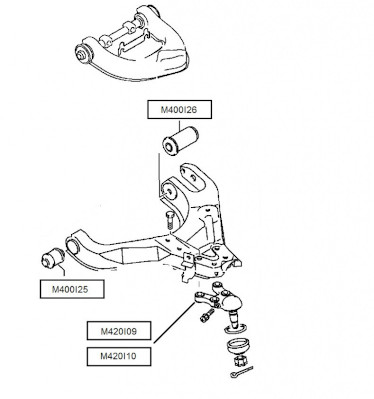 M400I26

M400I25

M420I09

M420I10