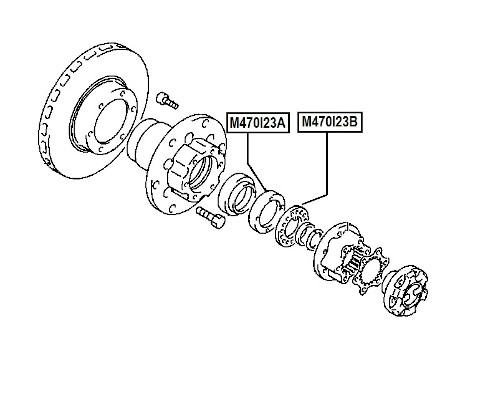 M470I23A
M470I23B