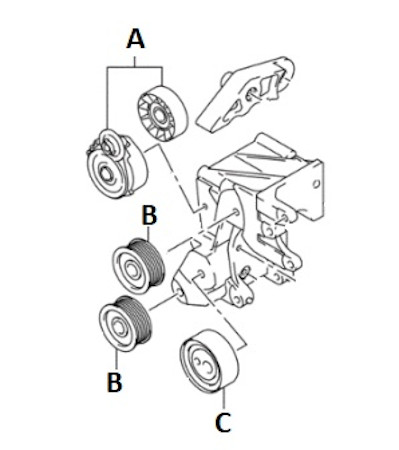 A
B
B
C