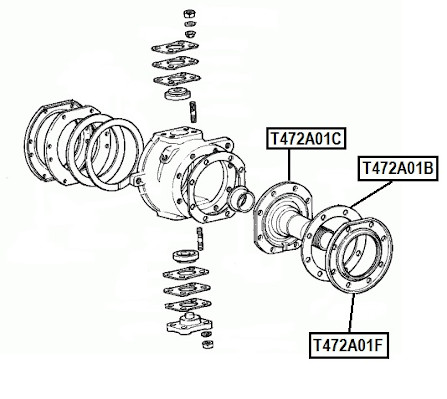 T472A01C
T472A01B
T472A01F