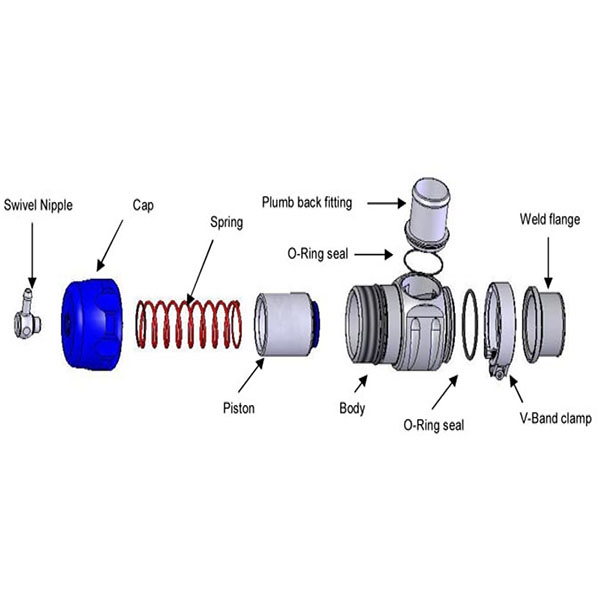 Swivel Nipple

Cap

Spring

Plumb back fitting

O-Ring seal

Weld flange

Piston

Body

O-Ring seal

V-Band clamp