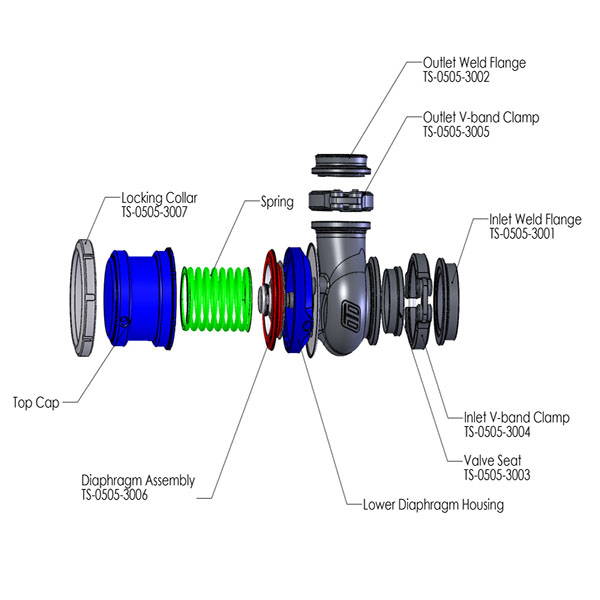 Outlet Weld Flange
TS-0505-3002

Outlet V-band Clamp
TS-0505-3005

Locking Collar
TS-0505-3007

Spring

Inlet Weld Flange
TS-0505-3001

Top Cap

Inlet V-band Clamp
TS-0505-3004

Valve Seat
TS-0505-3003

Diaphragm Assembly
TS-0505-3006

Lower Diaphragm Housing