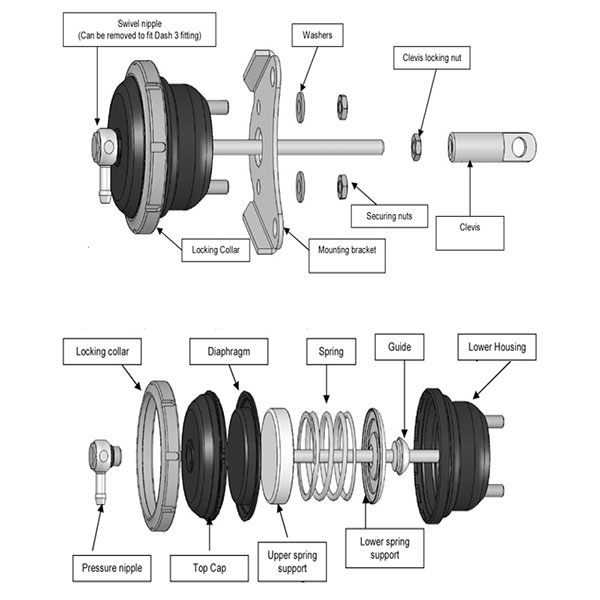 Swivel nipple
(Can be removed to fit Dash 3 fitting)

Washers

Clevis locking nut

Securing nuts

Clevis

Locking Collar

Mounting bracket

Locking collar

Diaphragm

Spring

Guide

Lower Housing

Pressure nipple

Top Cap

Upper spring support

Lower spring support