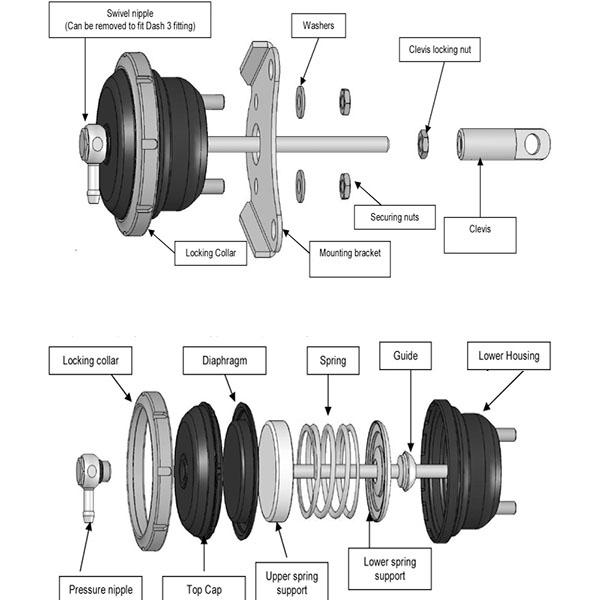 Swivel nipple
(Can be removed to fit Dash 3 fitting)

Washers

Clevis locking nut

Securing nuts

Clevis

Locking Collar

Mounting bracket

Locking collar

Diaphragm

Spring

Guide

Lower Housing

Pressure nipple

Top Cap

Upper spring support

Lower spring support