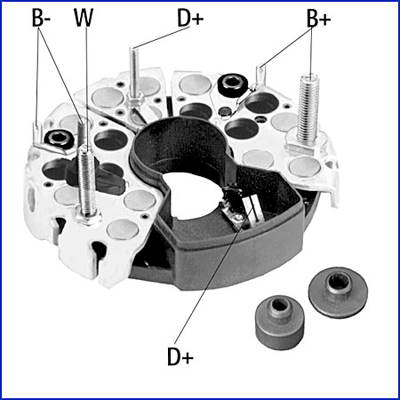 B-
W
D+
B+
D+