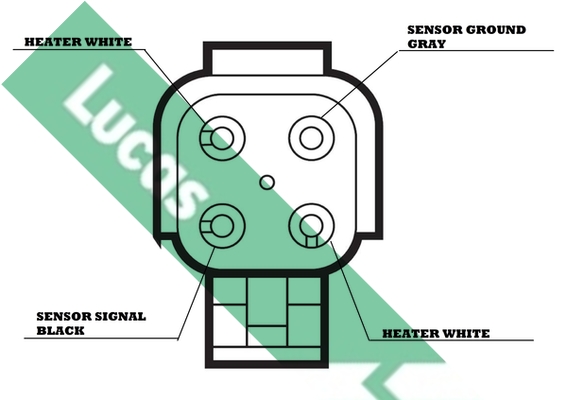 HEATER WHITE

SENSOR GROUND GRAY

Lucas

SENSOR SIGNAL BLACK

HEATER WHITE